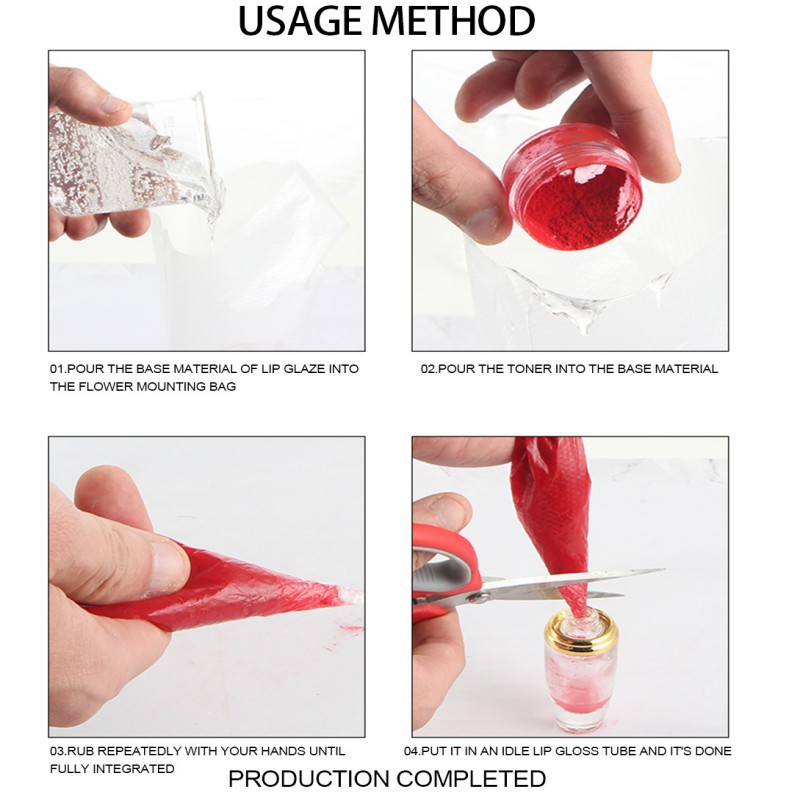 USAGE METHOD

01.POUR THE BASE MATERIAL OF LIP GLAZE INTO THE FLOWER MOUNTING BAG

02.POUR THE TONER INTO THE BASE MATERIAL

03.RUB REPEATEDLY WITH YOUR HANDS UNTIL FULLY INTEGRATED

04.PUT IT IN AN IDLE LIP GLOSS TUBE AND IT'S DONE

PRODUCTION COMPLETED