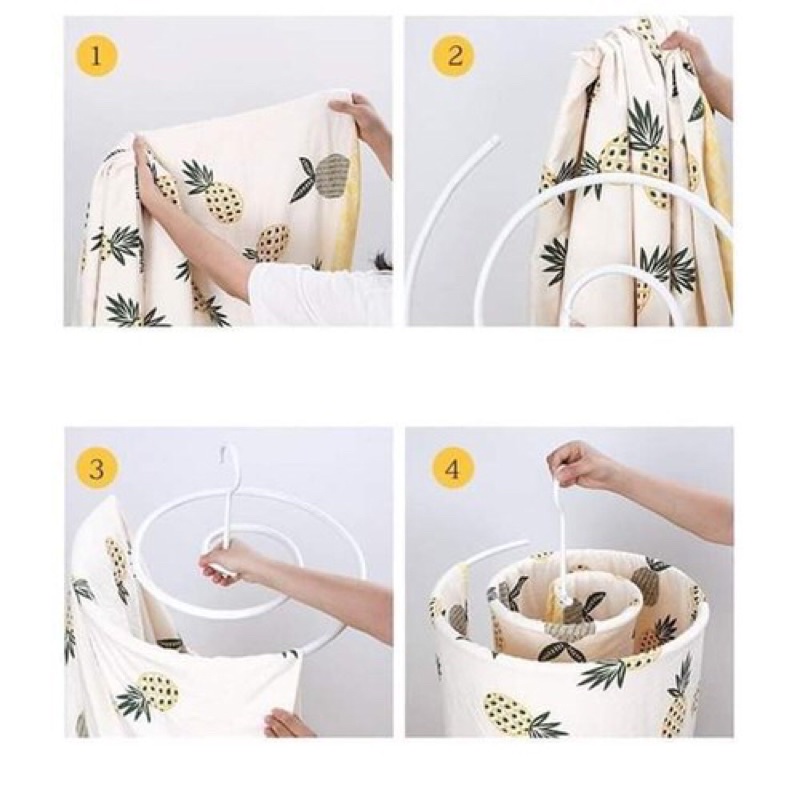 1

2

3

4