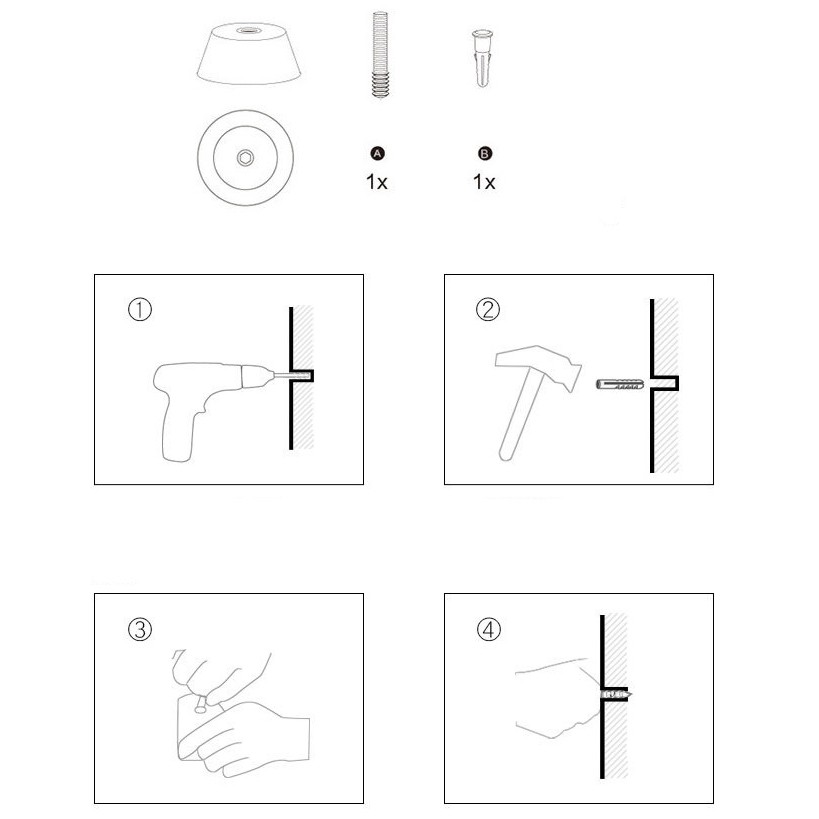 A
1x

B
1x

①

②

③

④