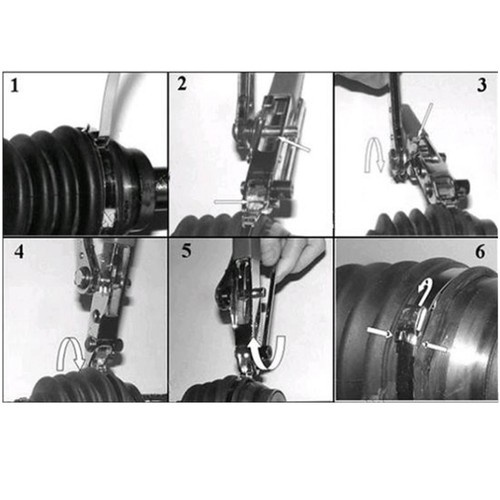 1
2
3
4
5
6