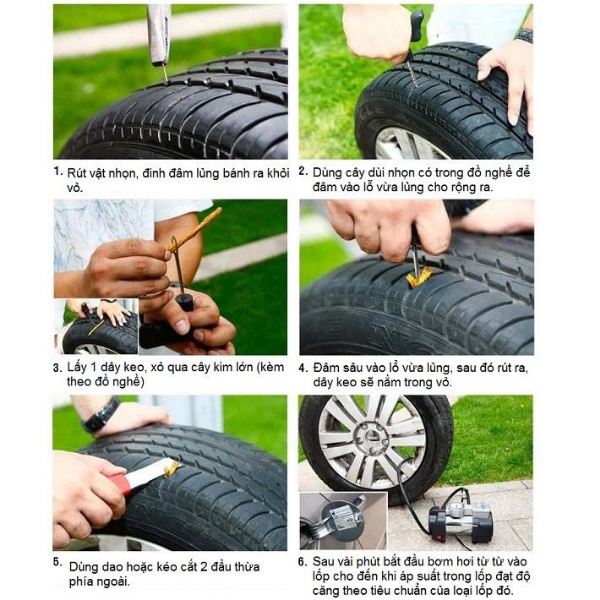 1. Rút vật nhọn, đinh đâm lủng bánh ra khỏi vỏ.

2. Dùng cây dùi nhọn có trong đồ nghề để đâm vào lỗ vừa lủng cho rộng ra.

3. Lấy 1 dây keo, xỏ qua cây kim lớn (kèm theo đồ nghề)

4. Đâm sâu vào lỗ vừa lủng, sau đó rút ra, dây keo sẽ nằm trong vỏ.

5. Dùng dao hoặc kéo cắt 2 đầu thừa phía ngoài.

6. Sau vài phút bắt đầu bơm hơi từ từ vào lốp cho đến khi áp suất trong lốp đạt độ căng theo tiêu chuẩn của loại lốp đó.