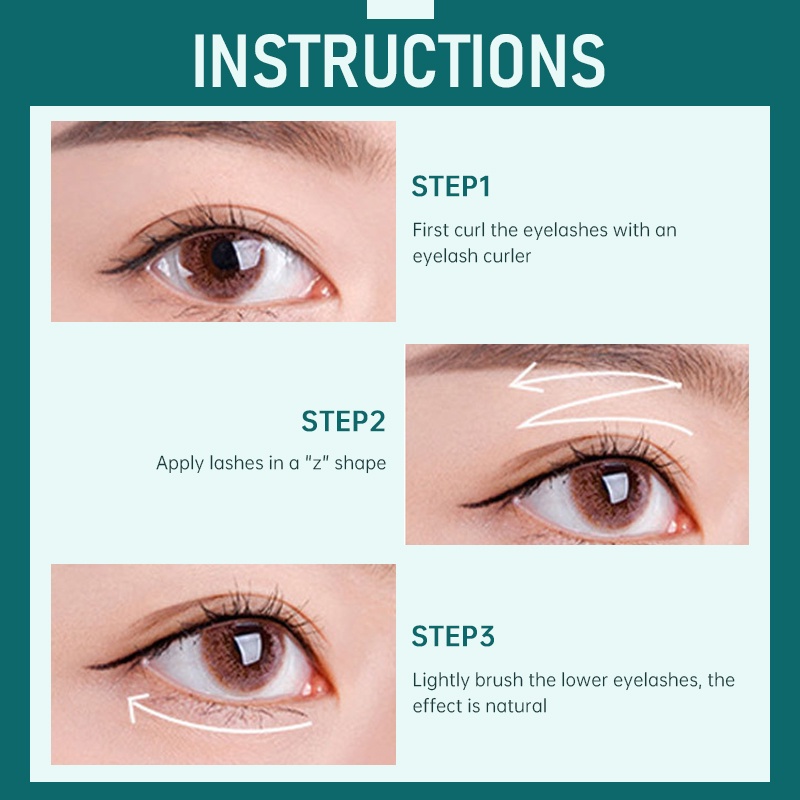 INSTRUCTIONS

STEP1

First curl the eyelashes with an eyelash curler

STEP2

Apply lashes in a "z" shape

STEP3

Lightly brush the lower eyelashes, the effect is natural