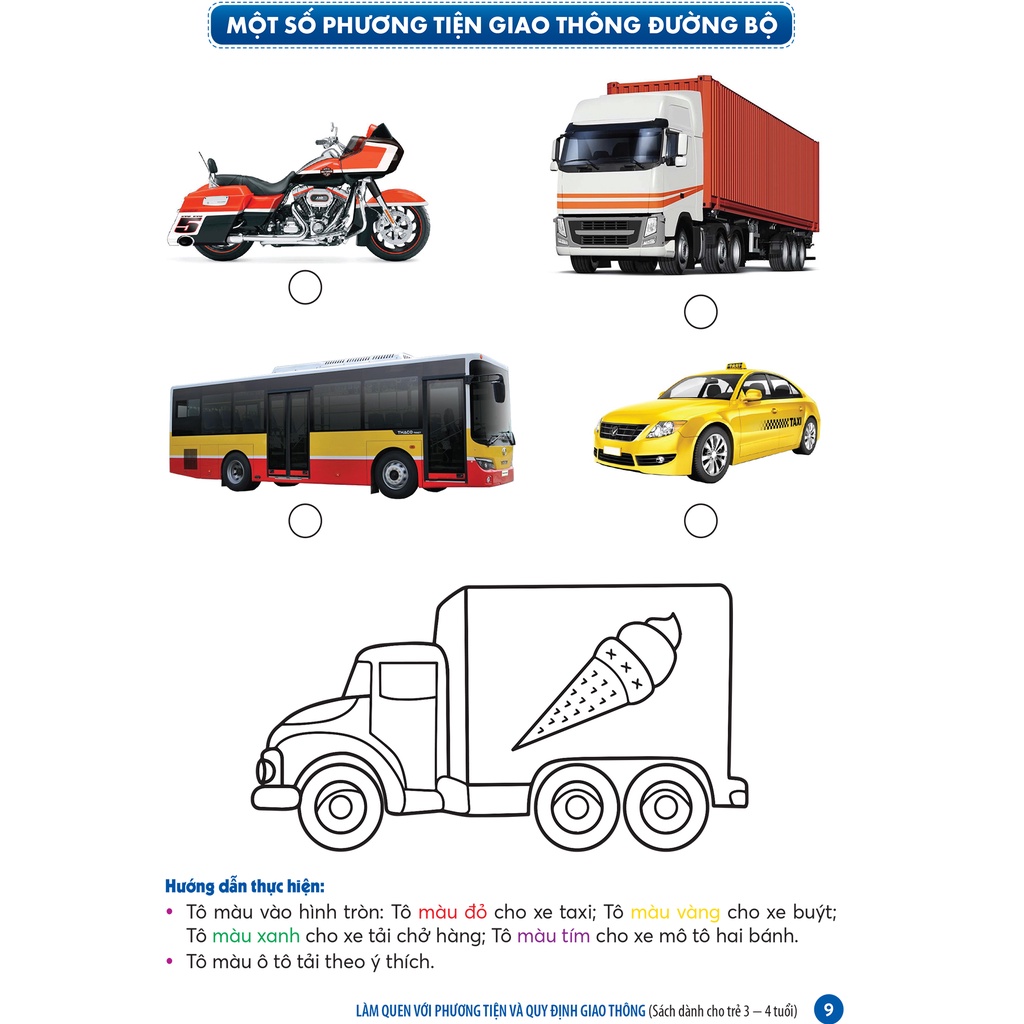 MỘT SỐ PHƯƠNG TIỆN GIAO THÔNG ĐƯỜNG BỘ

TAXI

Hướng dẫn thực hiện:

• Tô màu vào hình tròn: Tô màu đỏ cho xe taxi; Tô màu vàng cho xe buýt; Tô màu xanh cho xe tải chở hàng; Tô màu tím cho xe mô tô hai bánh.
• Tô màu ô tô tải theo ý thích.

LÀM QUEN VỚI PHƯƠNG TIỆN VÀ QUY ĐỊNH GIAO THÔNG (Sách dành cho trẻ 3 – 4 tuổi) 9