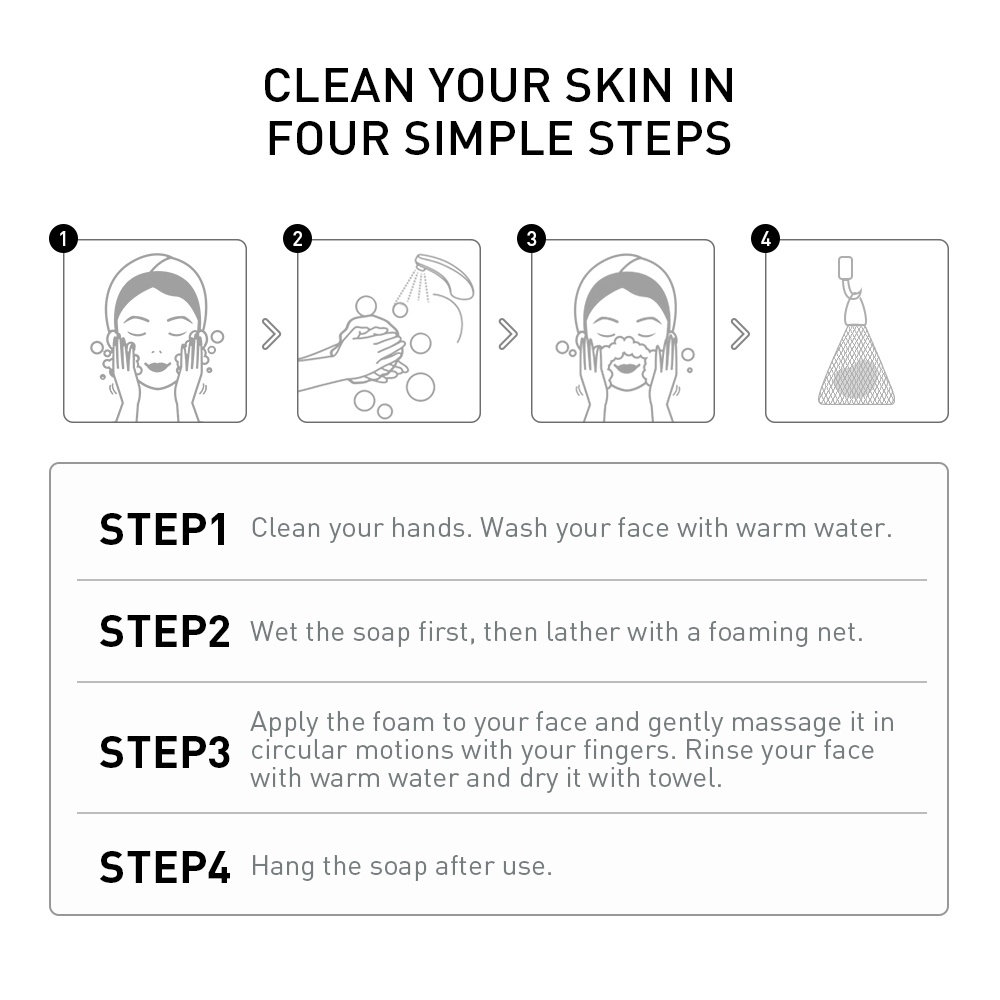 CLEAN YOUR SKIN IN FOUR SIMPLE STEPS

1

2

3

4

STEP1 Clean your hands. Wash your face with warm water.

STEP2 Wet the soap first, then lather with a foaming net.

STEP3 Apply the foam to your face and gently massage it in circular motions with your fingers. Rinse your face with warm water and dry it with towel.

STEP4 Hang the soap after use.