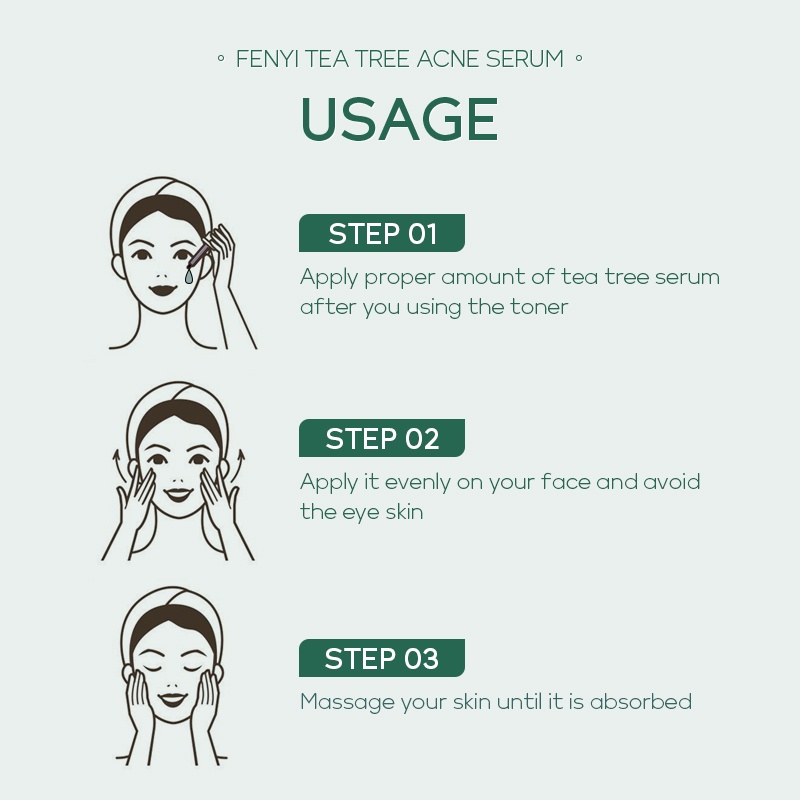 ◦ FENYI TEA TREE ACNE SERUM ◦

USAGE

STEP 01

Apply proper amount of tea tree serum after you using the toner

STEP 02

Apply it evenly on your face and avoid the eye skin

STEP 03

Massage your skin until it is absorbed