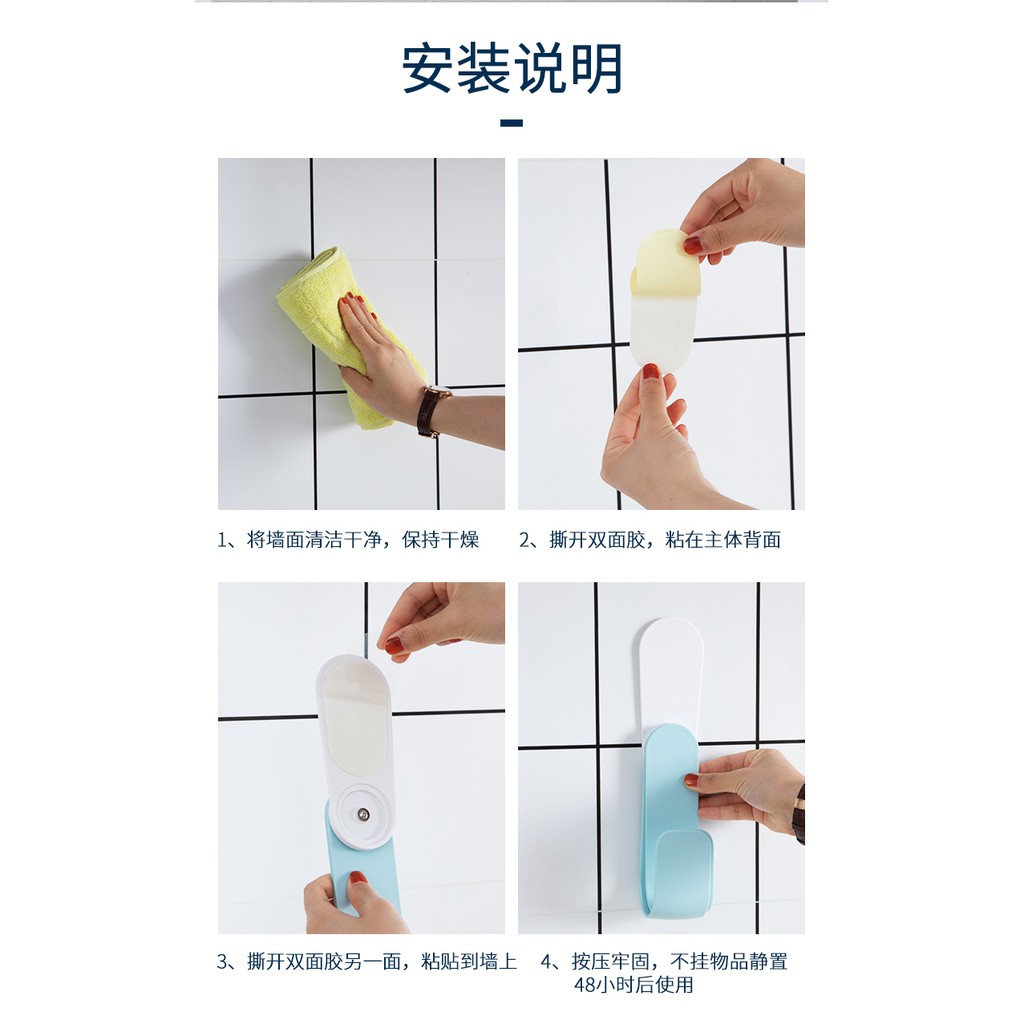 安装说明

1、将墙面清洁干净，保持干燥

2、撕开双面胶，粘在主体背面

3、撕开双面胶另一面，粘贴到墙上

4、按压牢固，不挂物品静置48小时后使用