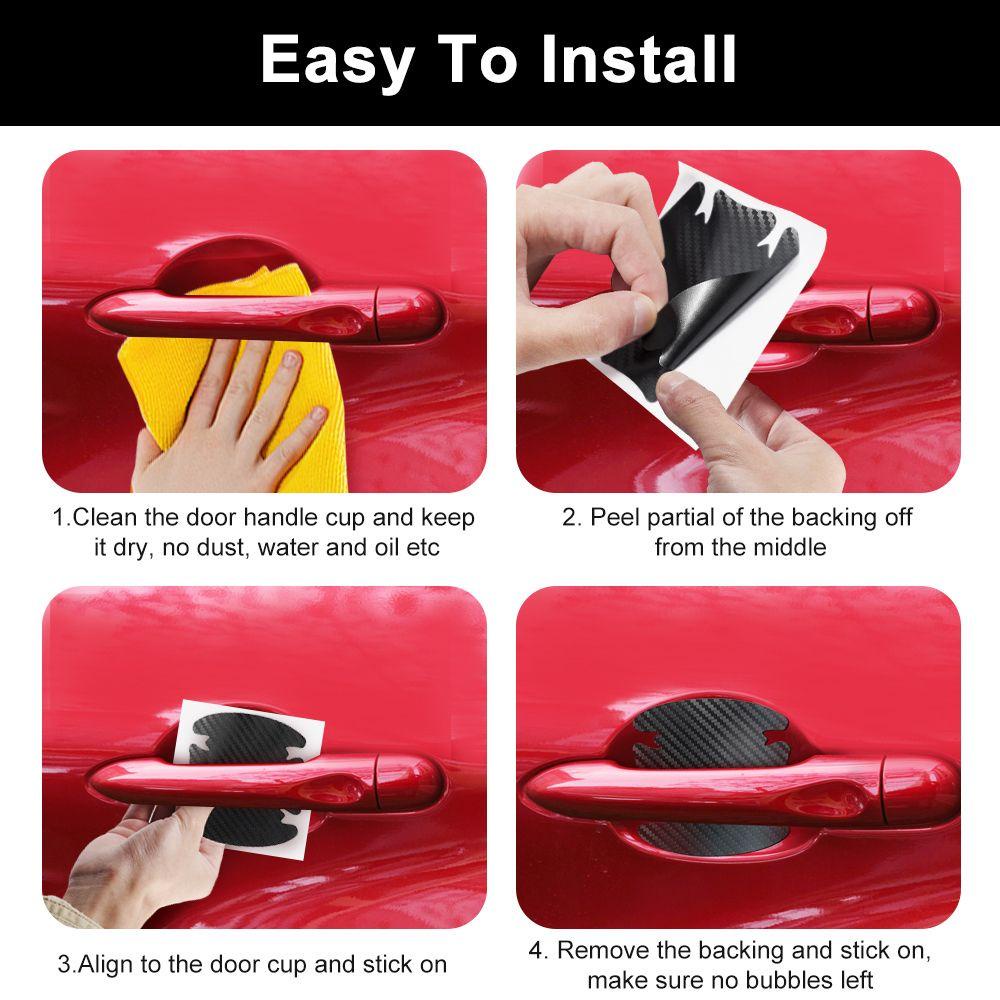 Easy To Install

1.Clean the door handle cup and keep it dry, no dust, water and oil etc

2. Peel partial of the backing off from the middle

3.Align to the door cup and stick on

4. Remove the backing and stick on, make sure no bubbles left