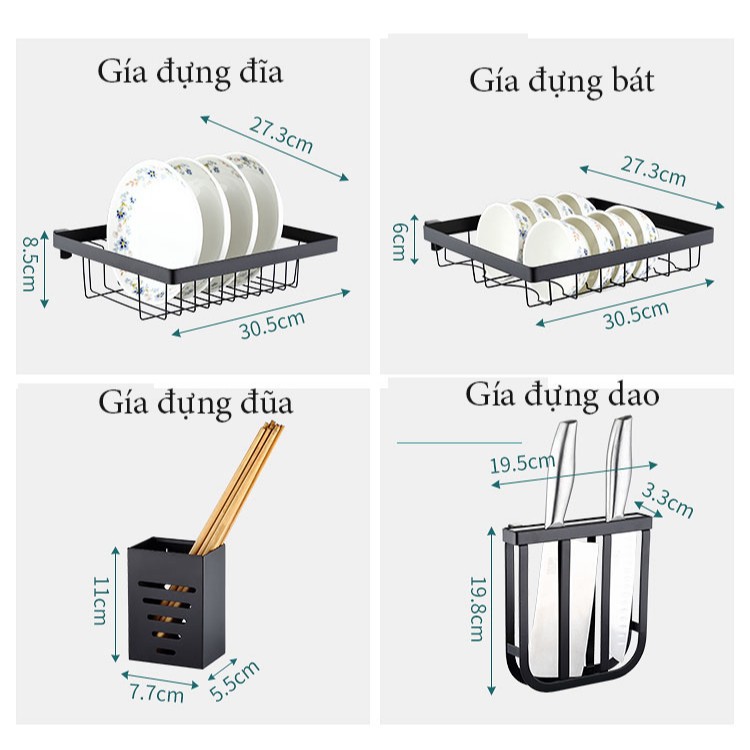 Gía đựng đĩa

27.3cm

8.5cm

30.5cm

Gía đựng bát

27.3cm

6cm

30.5cm

Gía đựng đũa

11cm

7.7cm

5.5cm

Gía đựng dao

19.5cm

3.3cm

19.8cm