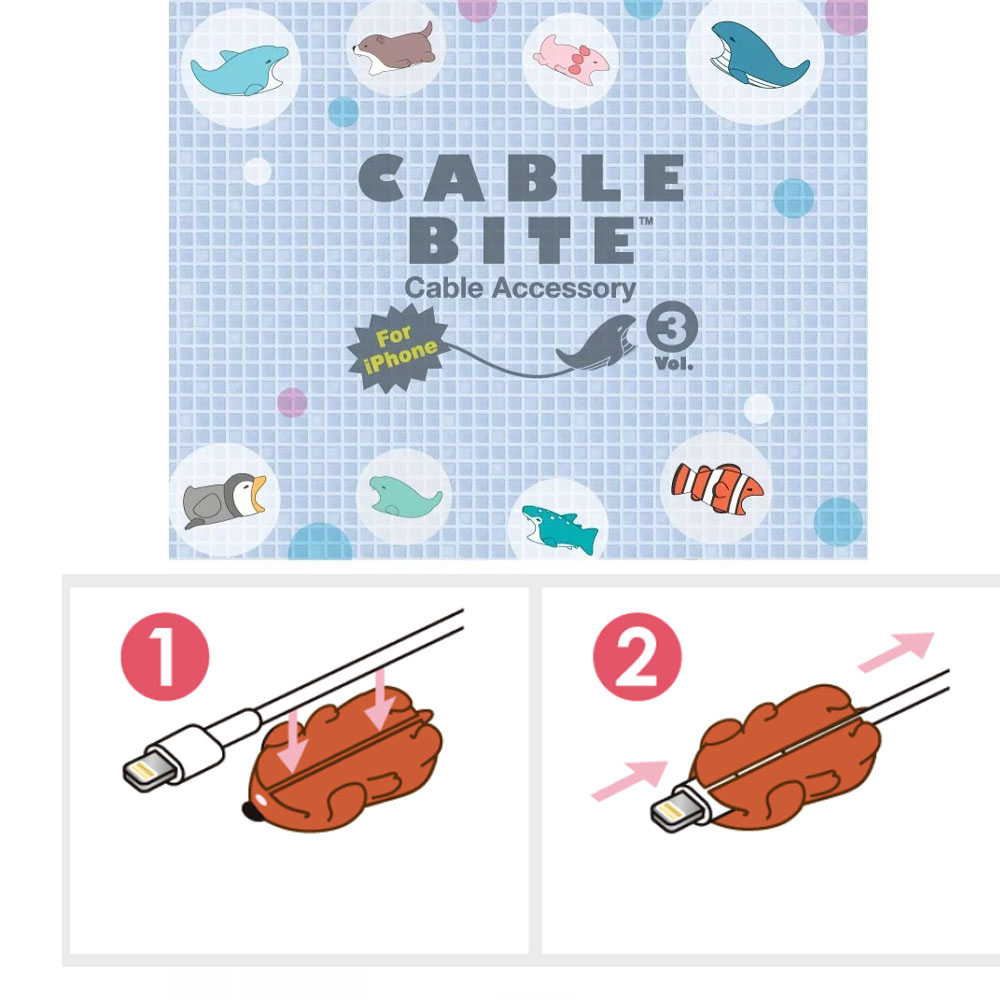 CABLE BITE™
Cable Accessory
For iPhone
3 Vol.

1

2