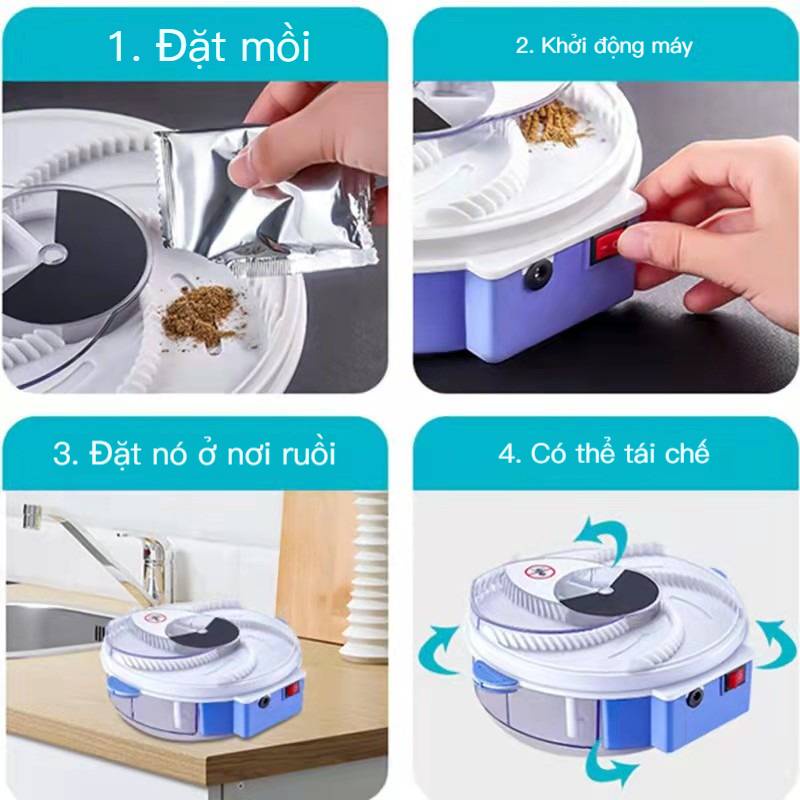 1. Đặt mồi

2. Khởi động máy

3. Đặt nó ở nơi ruồi

4. Có thể tái chế