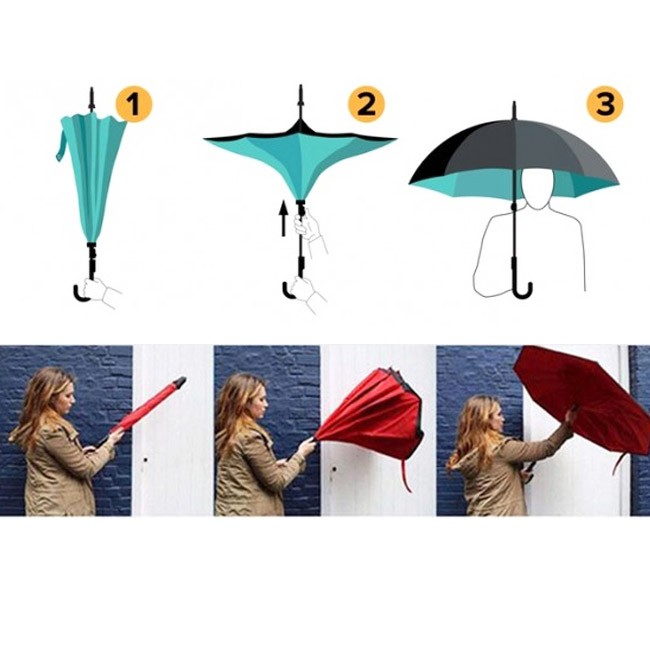 1

2

3