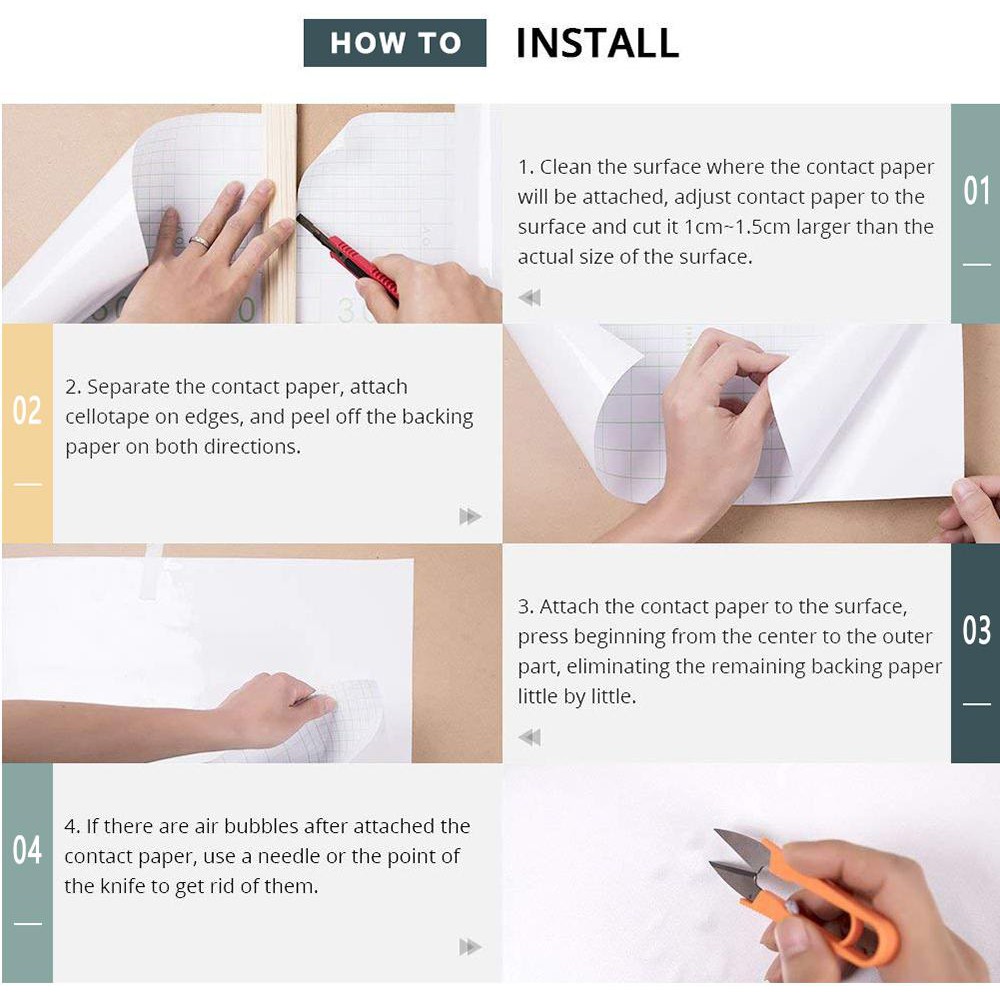 HOW TO INSTALL

1. Clean the surface where the contact paper will be attached, adjust contact paper to the surface and cut it 1cm~1.5cm larger than the actual size of the surface.

01

02

2. Separate the contact paper, attach cellotape on edges, and peel off the backing paper on both directions.

3. Attach the contact paper to the surface, press beginning from the center to the outer part, eliminating the remaining backing paper little by little.

03

04

4. If there are air bubbles after attached the contact paper, use a needle or the point of the knife to get rid of them.