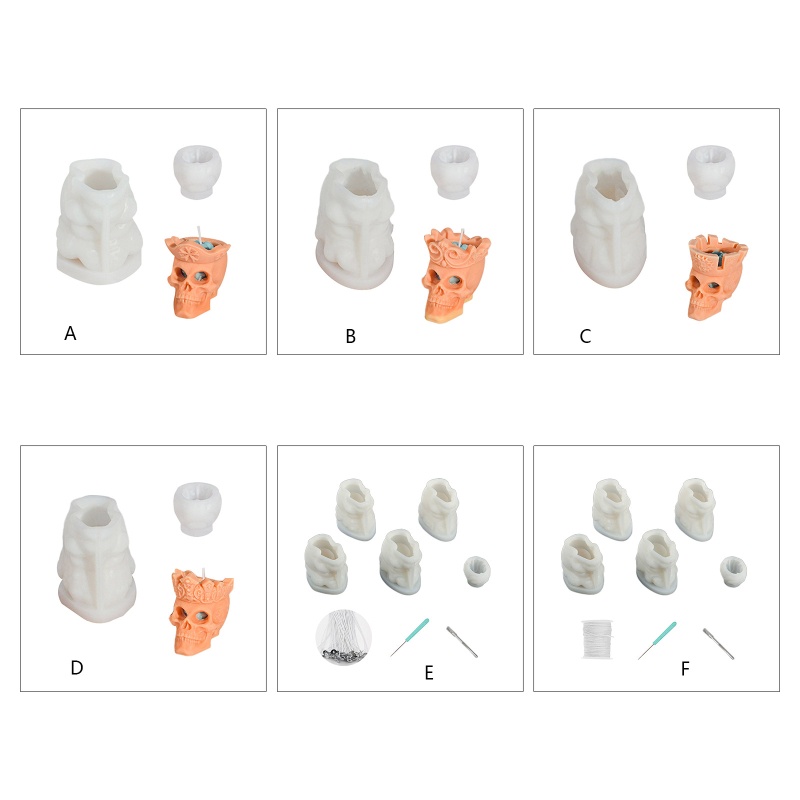 A

B

C

D

E

F