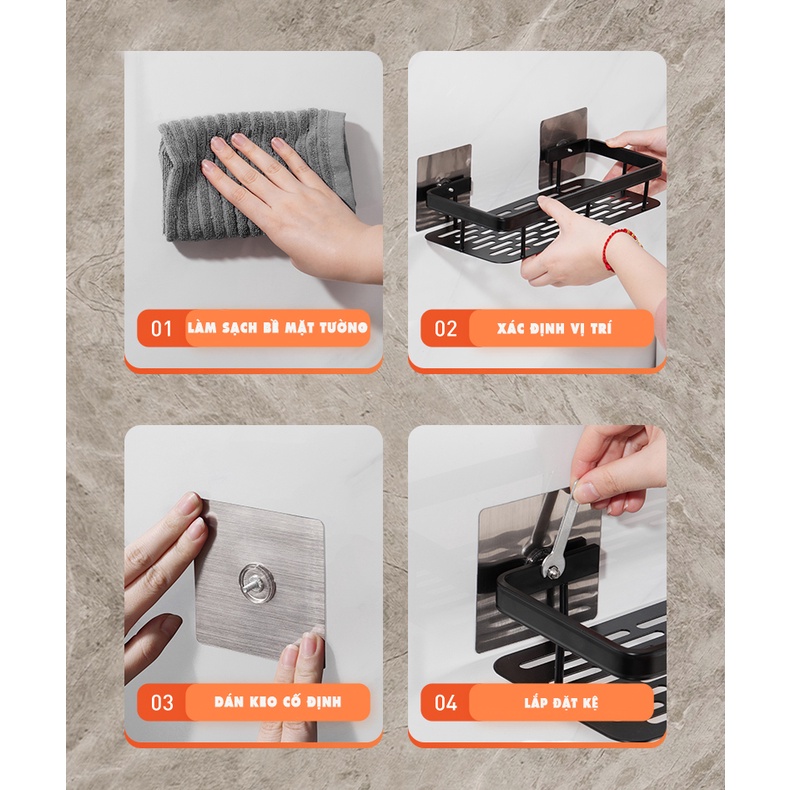 01 LÀM SẠCH BỀ MẶT TƯỜNG

02 XÁC ĐỊNH VỊ TRÍ

03 DÁN KEO CỐ ĐỊNH

04 LẮP ĐẶT KỆ