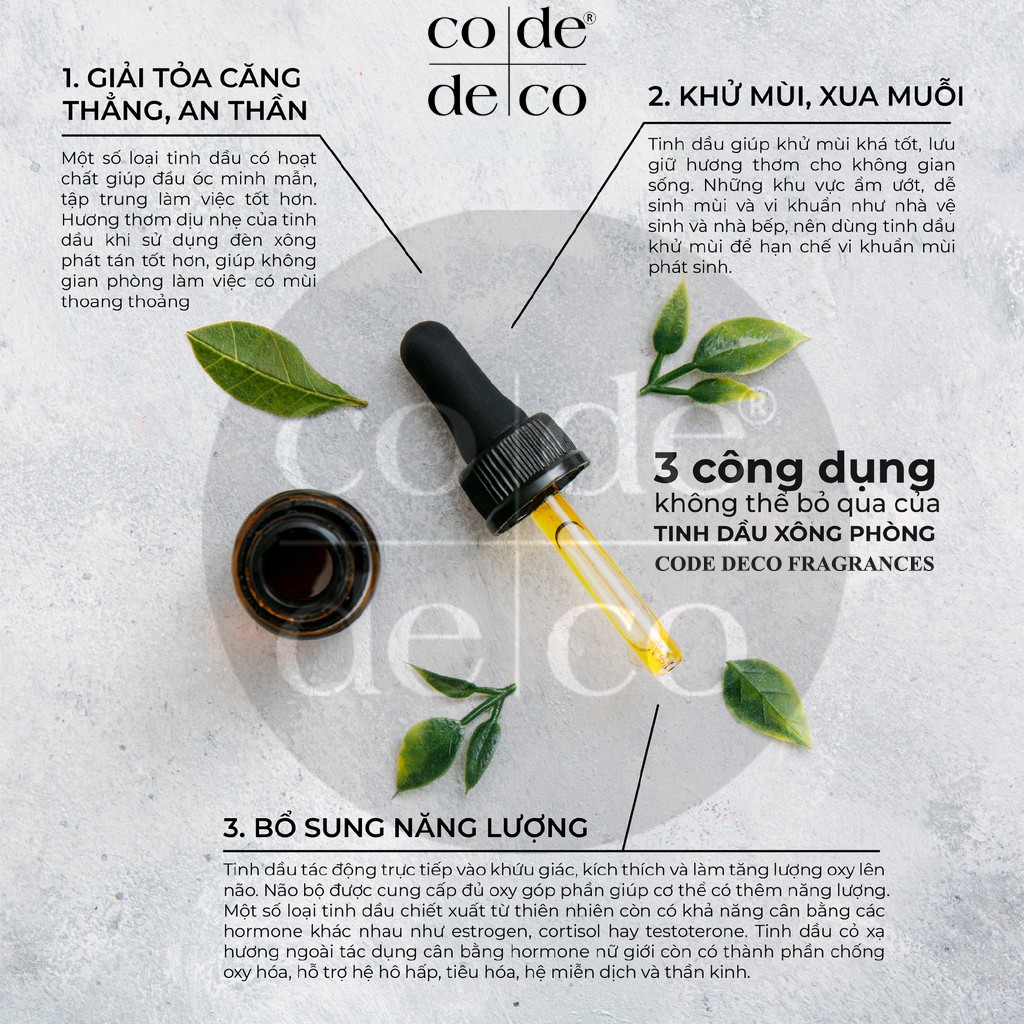 co de®
de co

1. GIẢI TỎA CĂNG THẲNG, AN THẦN

Một số loại tinh dầu có hoạt chất giúp đầu óc minh mẫn, tập trung làm việc tốt hơn. Hương thơm dịu nhẹ của tinh dầu khi sử dụng đèn xông phát tán tốt hơn, giúp không gian phòng làm việc có mùi thoang thoảng

2. KHỬ MÙI, XUA MUỖI

Tinh dầu giúp khử mùi khá tốt, lưu giữ hương thơm cho không gian sống. Những khu vực ẩm ướt, dễ sinh mùi và vi khuẩn như nhà vệ sinh và nhà bếp, nên dùng tinh dầu khử mùi để hạn chế vi khuẩn mùi phát sinh.

co de®
de co

3 công dụng
không thể bỏ qua của
TINH DẦU XÔNG PHÒNG
CODE DECO FRAGRANCES

3. BỔ SUNG NĂNG LƯỢNG

Tinh dầu tác động trực tiếp vào khứu giác, kích thích và làm tăng lượng oxy lên não. Não bộ được cung cấp đủ oxy góp phần giúp cơ thể có thêm năng lượng. Một số loại tinh dầu chiết xuất từ thiên nhiên còn có khả năng cân bằng các hormone khác nhau như estrogen, cortisol hay testoterone. Tinh dầu cỏ xạ hương ngoài tác dụng cân bằng hormone nữ giới còn có thành phần chống oxy hóa, hỗ trợ hệ hô hấp, tiêu hóa, hệ miễn dịch và thần kinh.