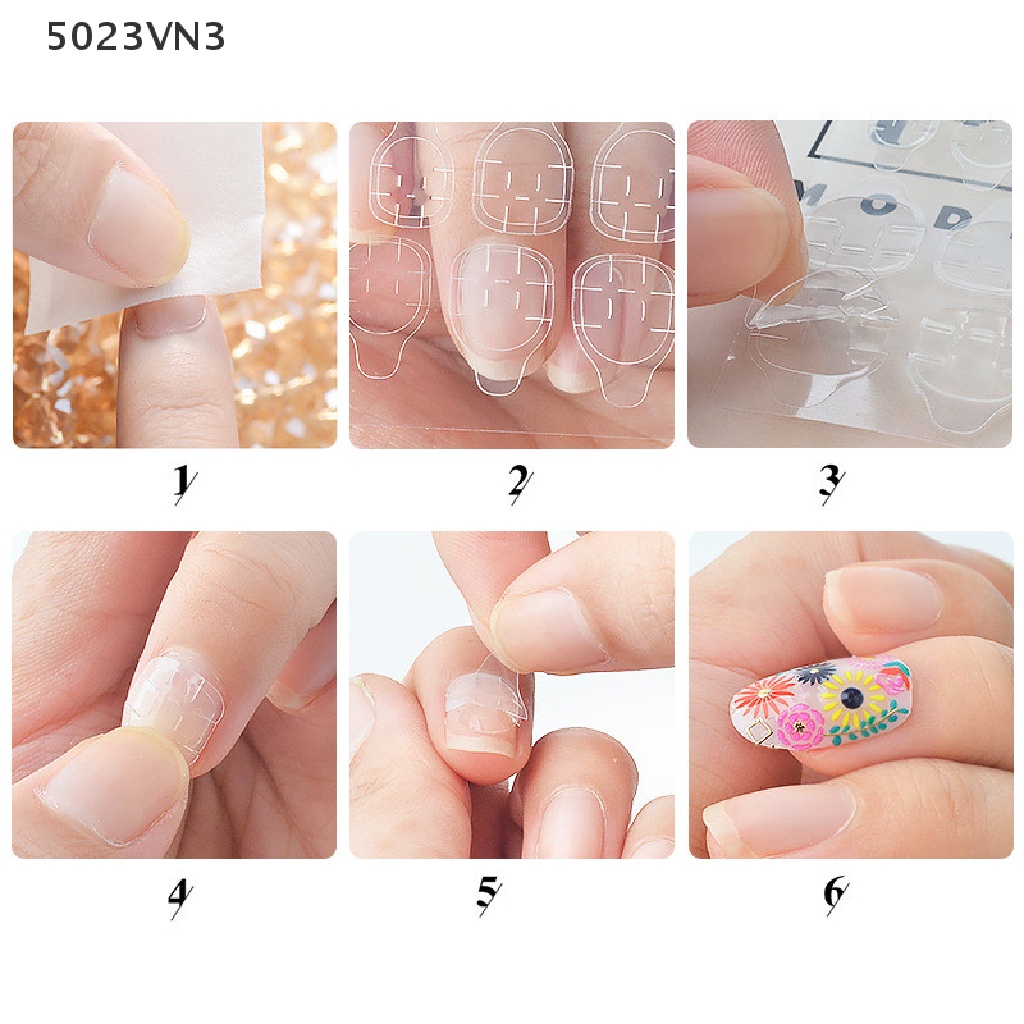 5023VN3

MOD

1

2

3

4

5

6