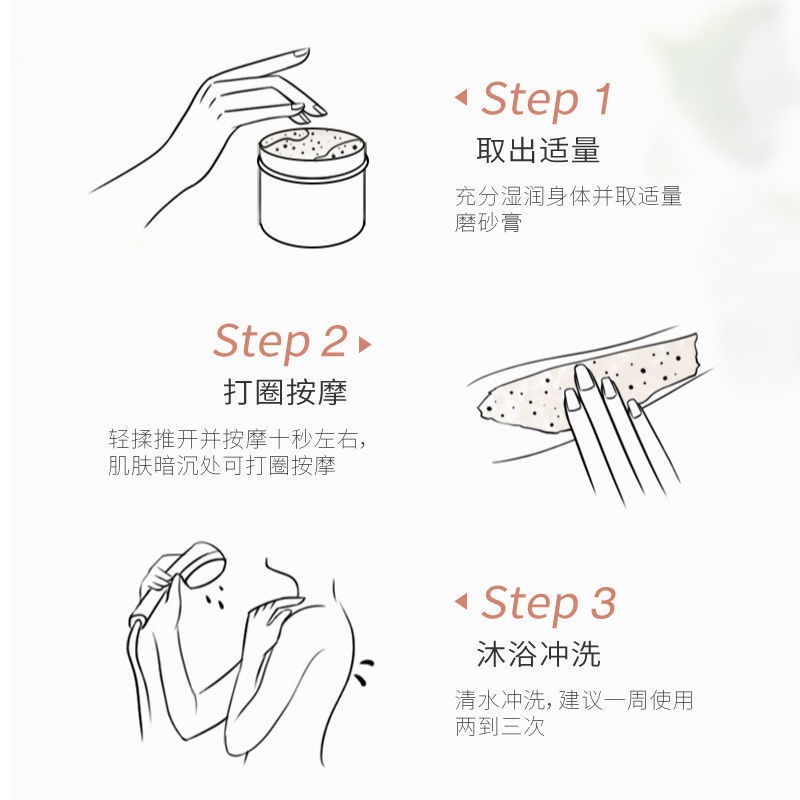 Step 1
取出适量
充分湿润身体并取适量磨砂膏

Step 2
打圈按摩
轻揉推开并按摩十秒左右，肌肤暗沉处可打圈按摩

Step 3
沐浴冲洗
清水冲洗，建议一周使用两到三次