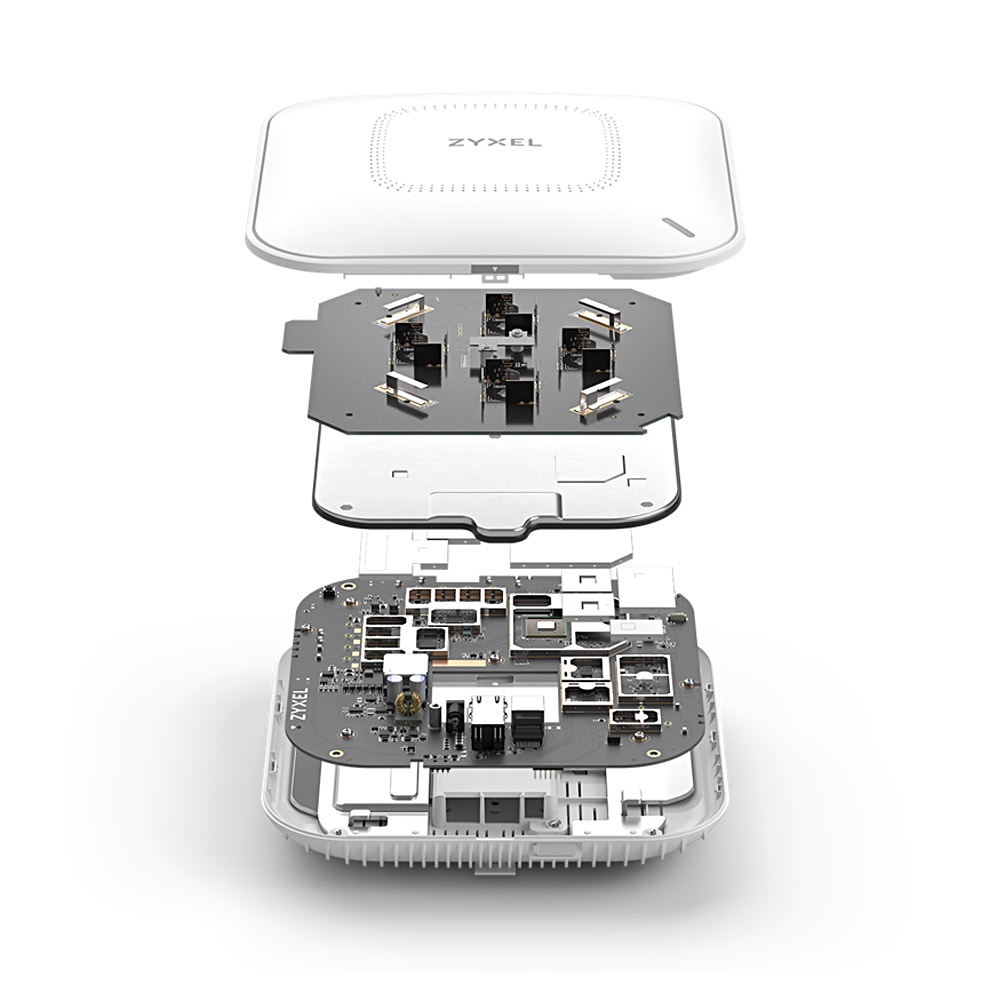 ZYXEL

ZYXEL