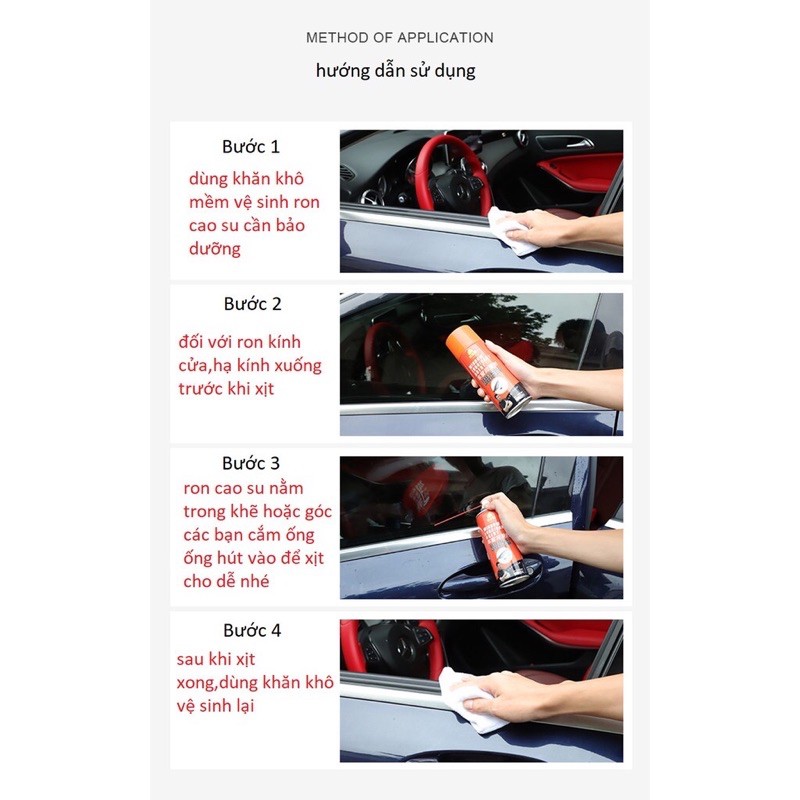 METHOD OF APPLICATION

hướng dẫn sử dụng

Bước 1

dùng khăn khô mềm vệ sinh ron cao su cần bảo dưỡng

Bước 2

đối với ron kính cửa,hạ kính xuống trước khi xịt

Bước 3

ron cao su nằm trong khẽ hoặc góc các bạn cắm ống ống hút vào để xịt cho dễ nhé

Bước 4

sau khi xịt xong,dùng khăn khô vệ sinh lại