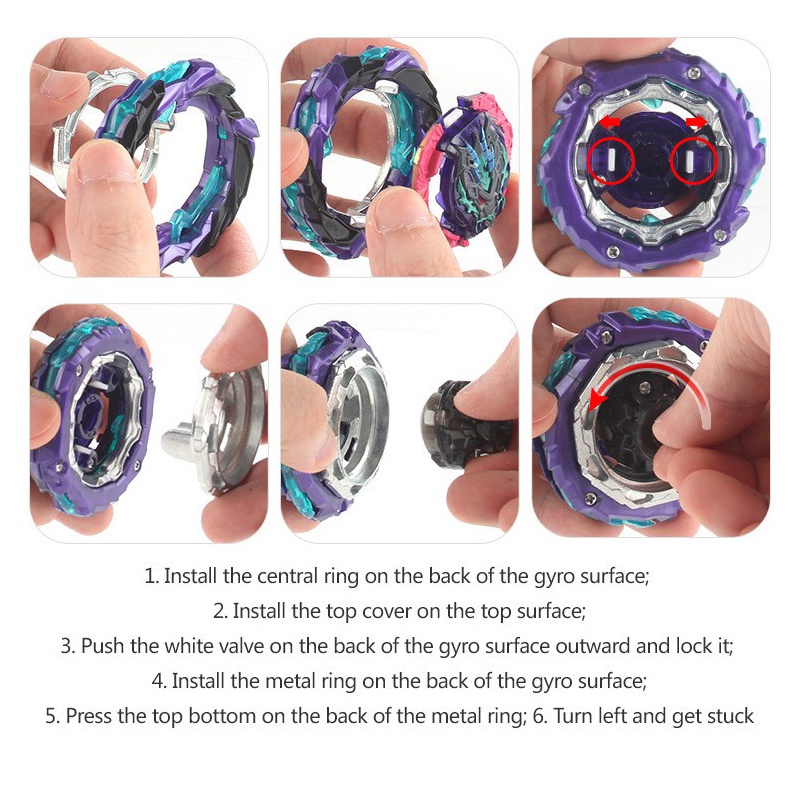 1. Install the central ring on the back of the gyro surface;
2. Install the top cover on the top surface;
3. Push the white valve on the back of the gyro surface outward and lock it;
4. Install the metal ring on the back of the gyro surface;
5. Press the top bottom on the back of the metal ring; 6. Turn left and get stuck