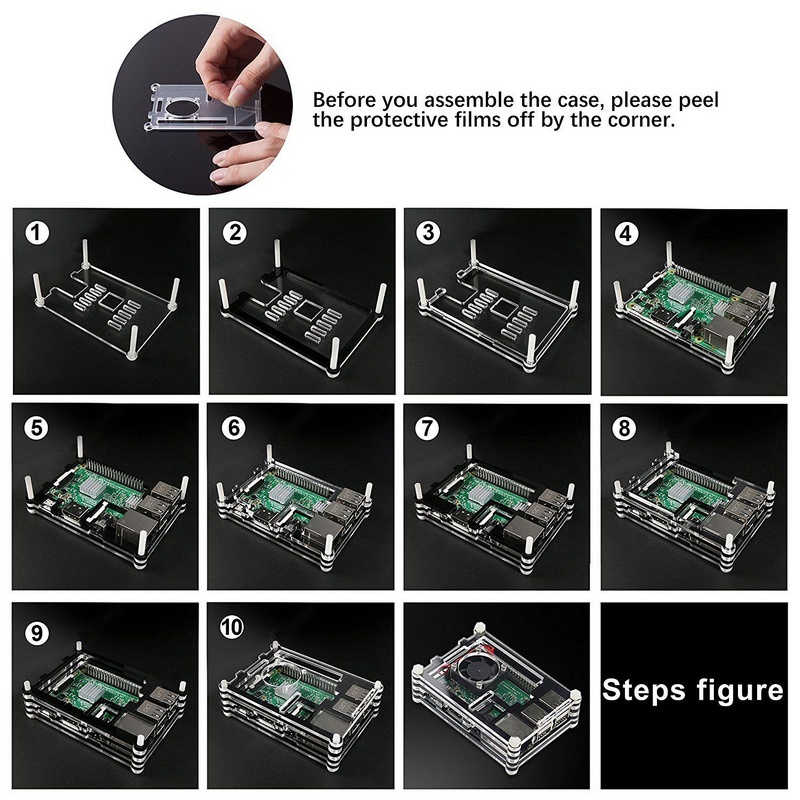 Before you assemble the case, please peel the protective films off by the corner.

1

2

3

4

5

6

7

8

9

10

Steps figure