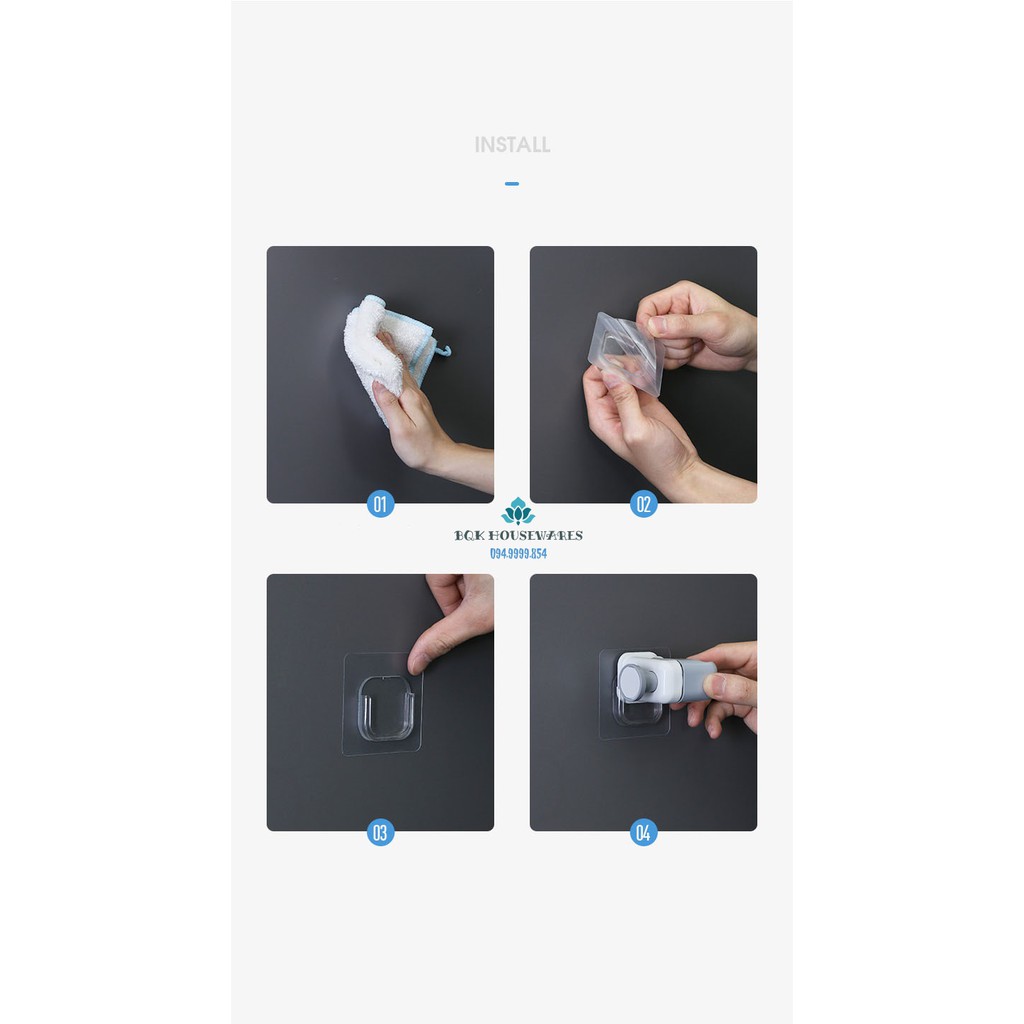 INSTALL

01

02

BQK HOUSEWARES
094.9999.854

03

04