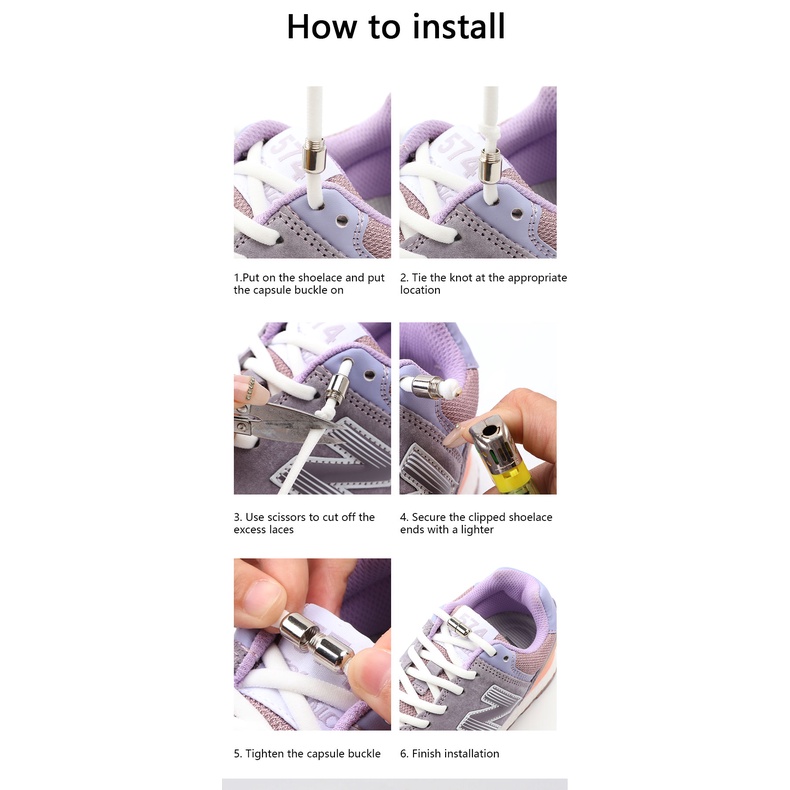 How to install

1.Put on the shoelace and put the capsule buckle on

2. Tie the knot at the appropriate location

3. Use scissors to cut off the excess laces

4. Secure the clipped shoelace ends with a lighter

5. Tighten the capsule buckle

6. Finish installation