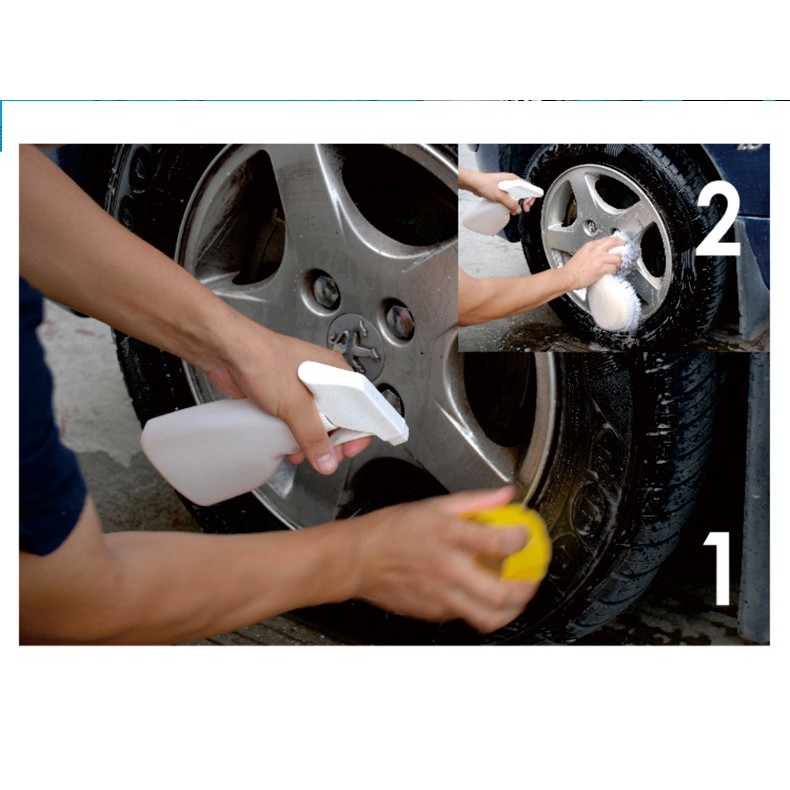 2

1