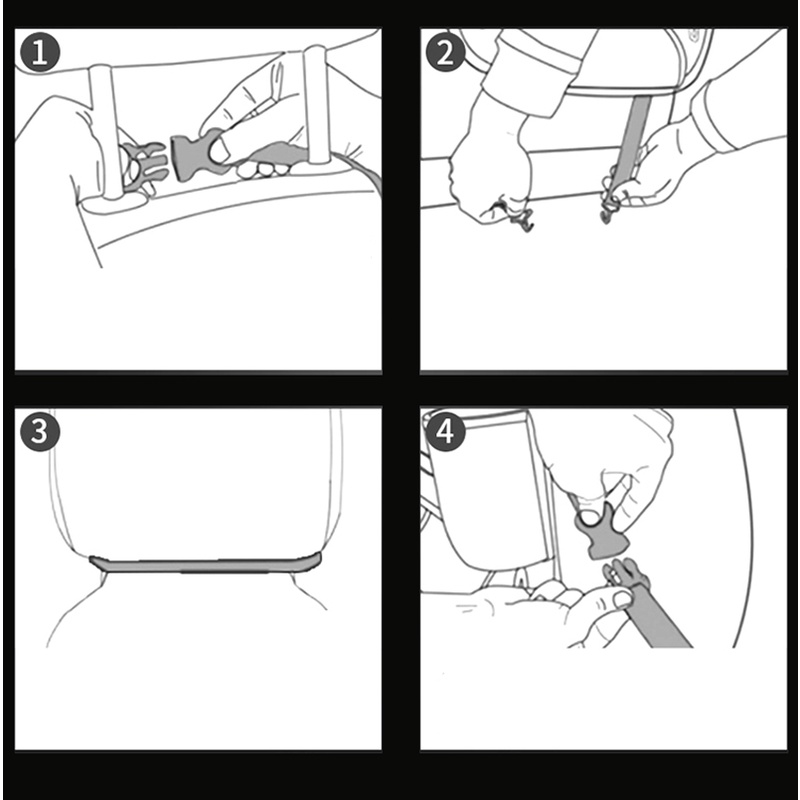 1

2

3

4