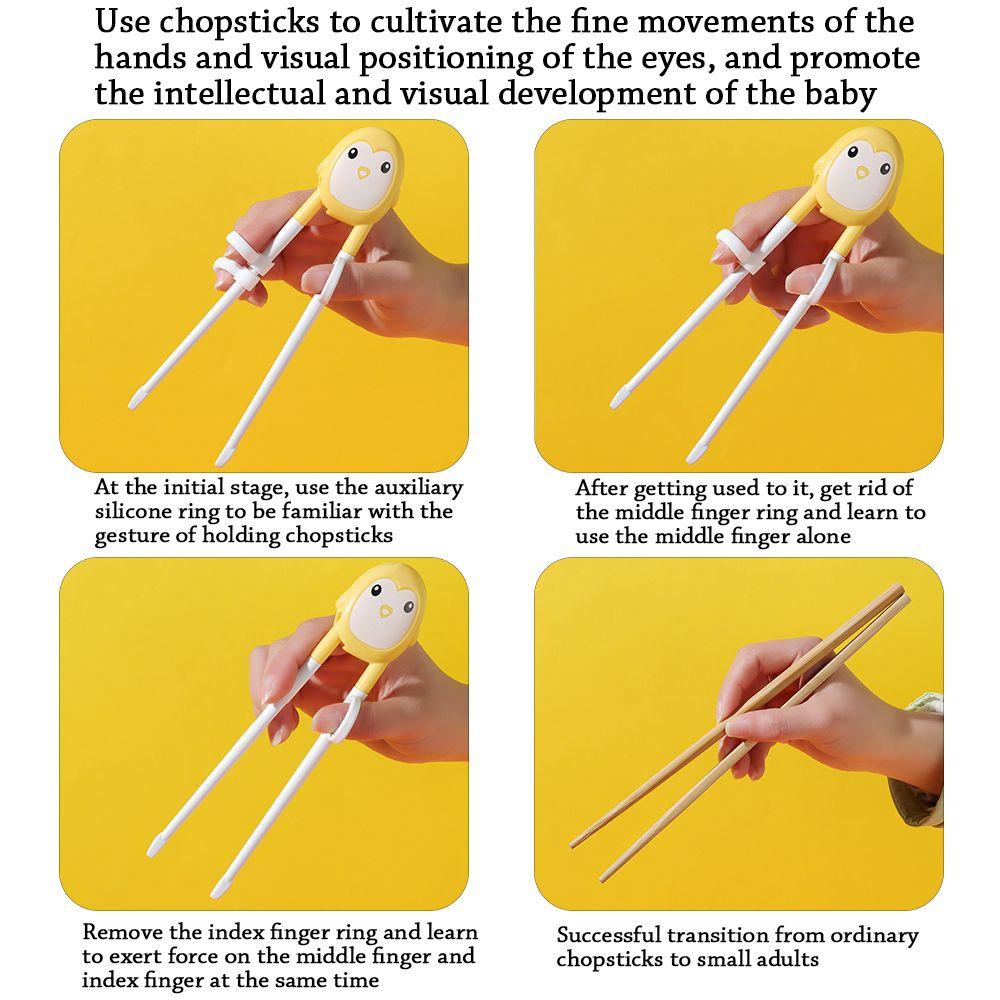 Use chopsticks to cultivate the fine movements of the hands and visual positioning of the eyes, and promote the intellectual and visual development of the baby

At the initial stage, use the auxiliary silicone ring to be familiar with the gesture of holding chopsticks

After getting used to it, get rid of the middle finger ring and learn to use the middle finger alone

Remove the index finger ring and learn to exert force on the middle finger and index finger at the same time

Successful transition from ordinary chopsticks to small adults