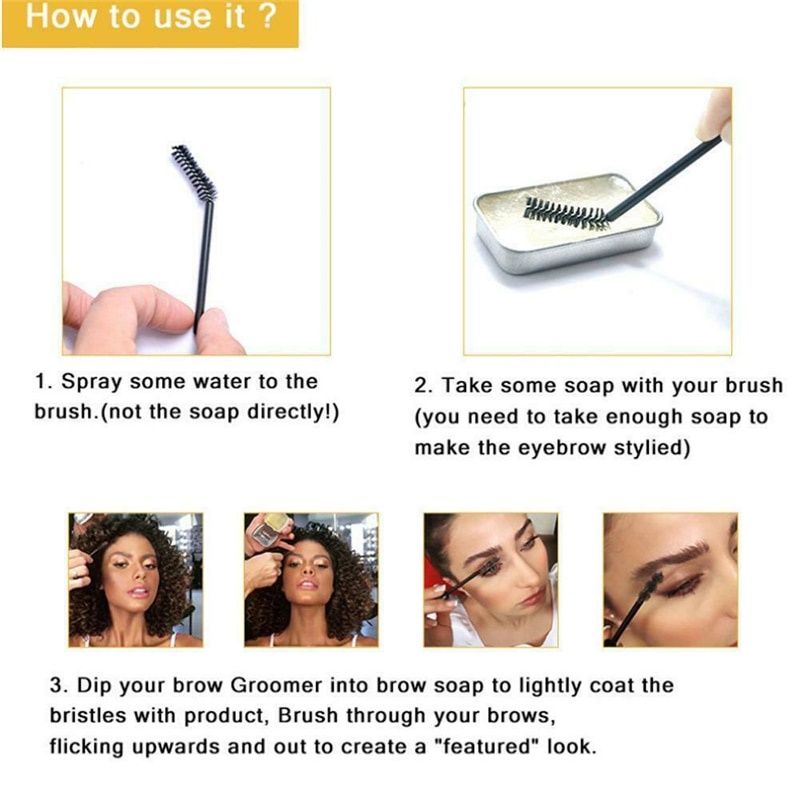 How to use it ?

1. Spray some water to the brush.(not the soap directly!)

2. Take some soap with your brush (you need to take enough soap to make the eyebrow stylied)

3. Dip your brow Groomer into brow soap to lightly coat the bristles with product, Brush through your brows, flicking upwards and out to create a "featured" look.