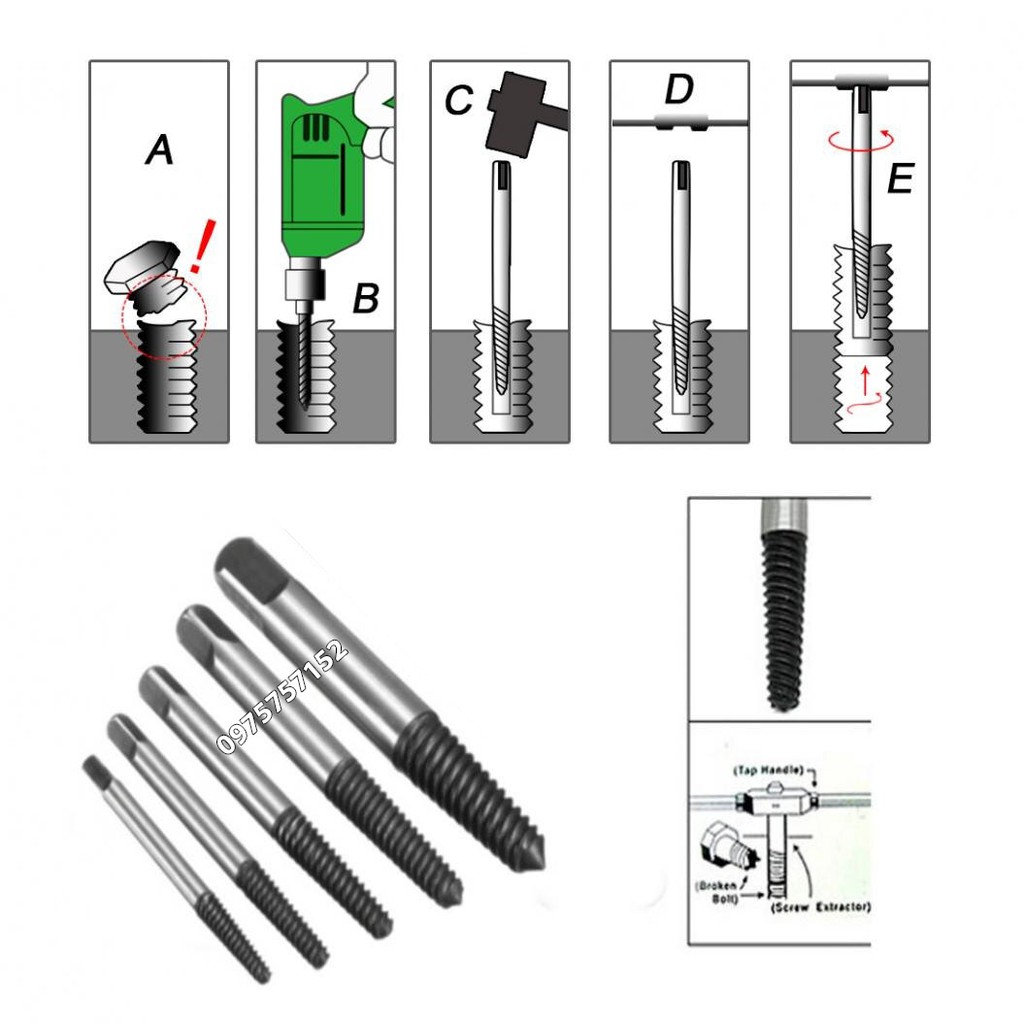 A
!
B
C
D
E

0975757152

(Tap Handle)
(Broken Bolt)
(Screw Extractor)