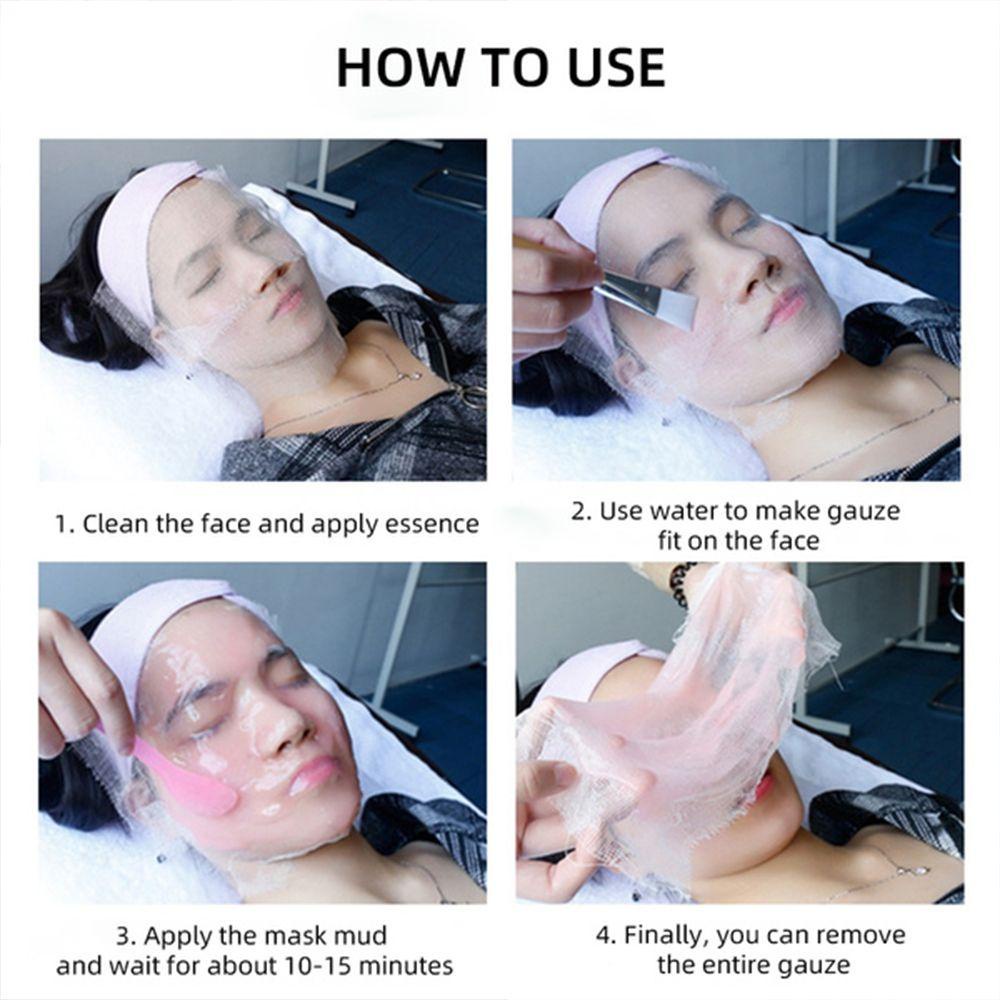 HOW TO USE

1. Clean the face and apply essence

2. Use water to make gauze fit on the face

3. Apply the mask mud and wait for about 10-15 minutes

4. Finally, you can remove the entire gauze