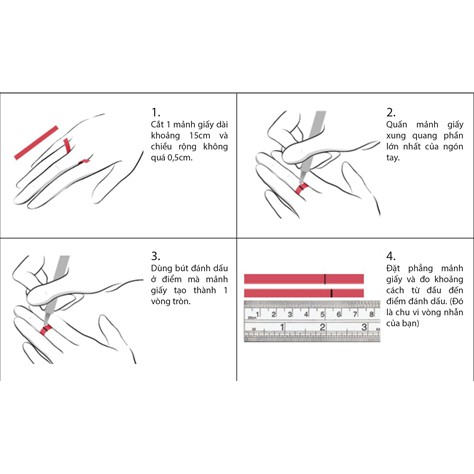 1.
Cắt 1 mảnh giấy dài khoảng 15cm và chiều rộng không quá 0,5cm.

2.
Quấn mảnh giấy xung quang phần lớn nhất của ngón tay.

3.
Dùng bút đánh dấu ở điểm mà mảnh giấy tạo thành 1 vòng tròn.

4.
Đặt phẳng mảnh giấy và đo khoảng cách từ đầu đến điểm đánh dấu. (Đó là chu vi vòng nhẫn của bạn)

1 2 3 4 5 6 7 8
1 2 3