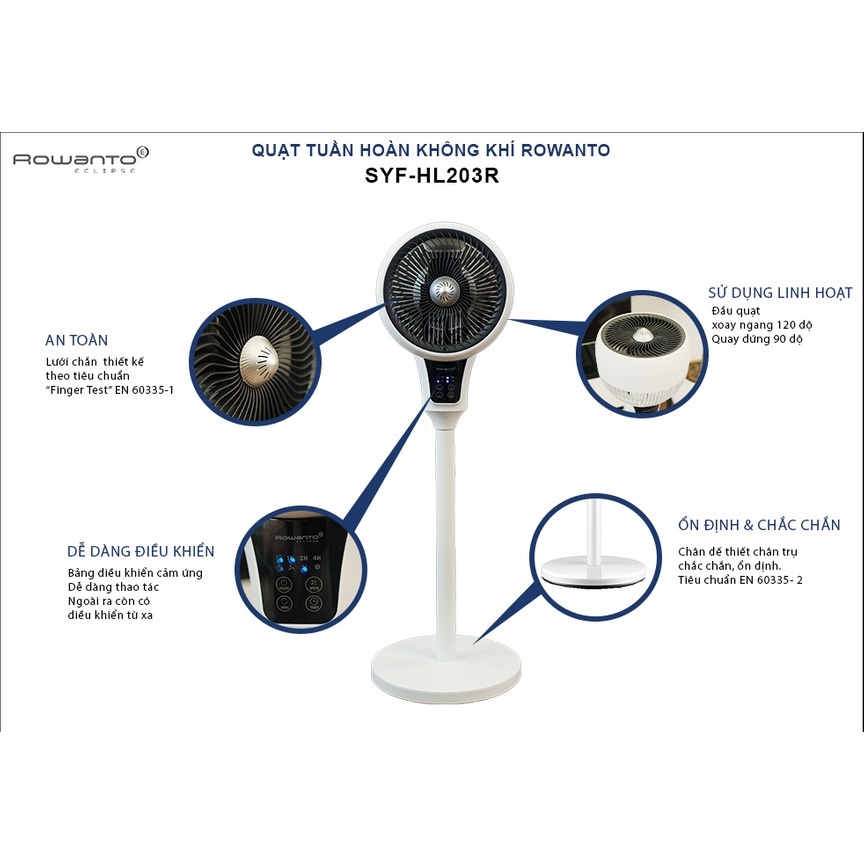 ROWANTO
ECLIPSE

QUẠT TUẦN HOÀN KHÔNG KHÍ ROWANTO
SYF-HL203R

AN TOÀN
Lưới chắn thiết kế theo tiêu chuẩn "Finger Test" EN 60335-1

SỬ DỤNG LINH HOẠT
Đầu quạt xoay ngang 120 độ
Quay đứng 90 độ

DỄ DÀNG ĐIỀU KHIỂN
Bảng điều khiển cảm ứng
Dễ dàng thao tác
Ngoài ra còn có điều khiển từ xa

ROWANTO
2H 4H

ỔN ĐỊNH & CHẮC CHẮN
Chân đế thiết chân trụ chắc chắn, ổn định.
Tiêu chuẩn EN 60335- 2