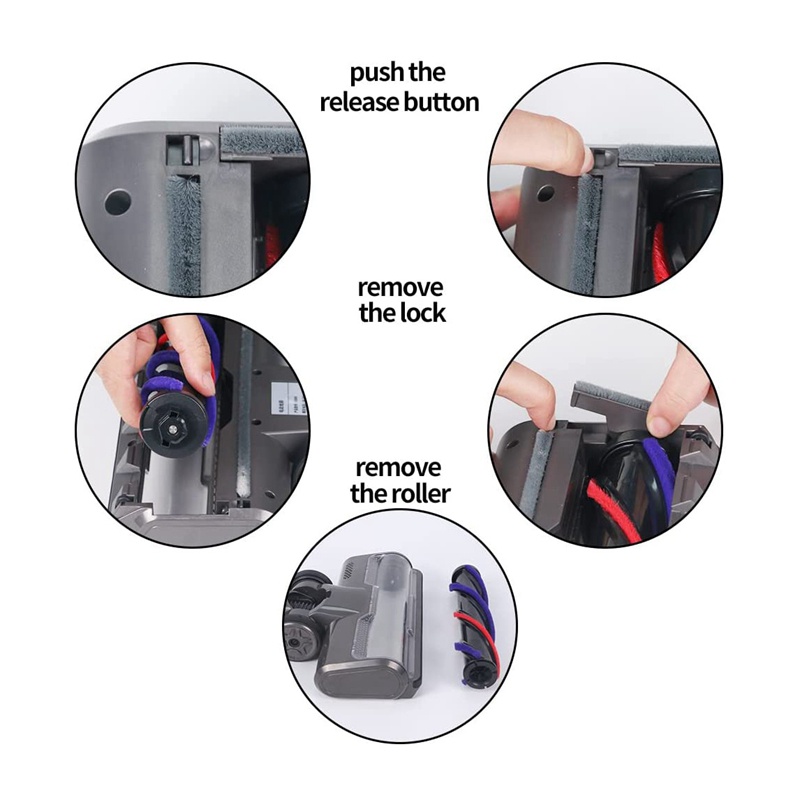 push the release button

remove the lock

remove the roller