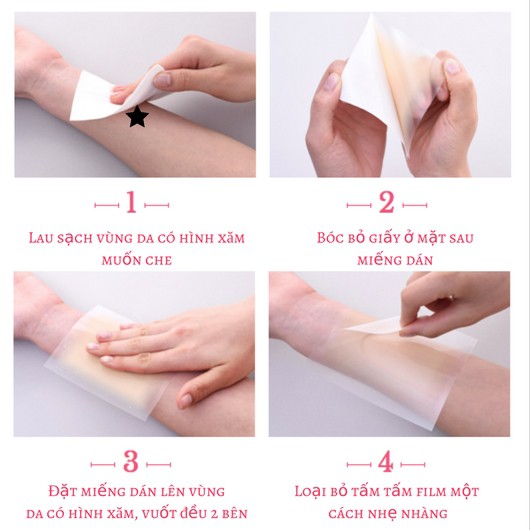 1

Lau sạch vùng da có hình xăm muốn che

2

Bóc bỏ giấy ở mặt sau miếng dán

3

Đặt miếng dán lên vùng da có hình xăm, vuốt đều 2 bên

4

Loại bỏ tấm tấm film một cách nhẹ nhàng