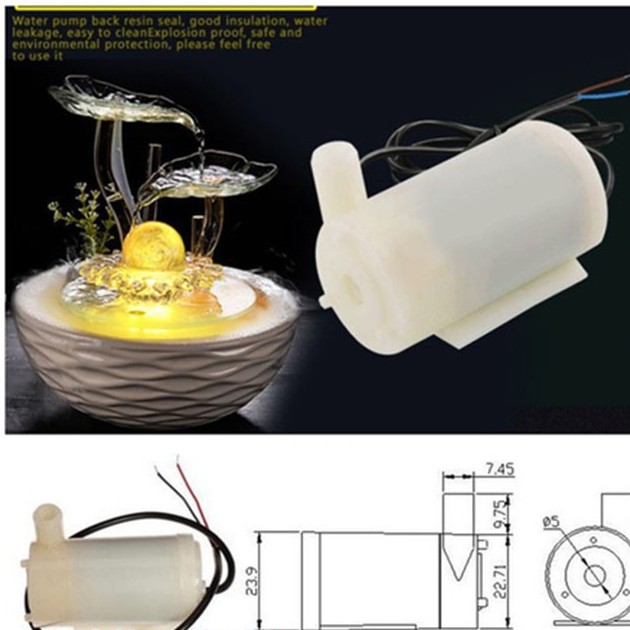 Water pump back resin seal, good insulation, water leakage, easy to cleanExplosion proof, safe and environmental protection, please feel free to use it

7.45
9.75
ø5
23.9
22.71