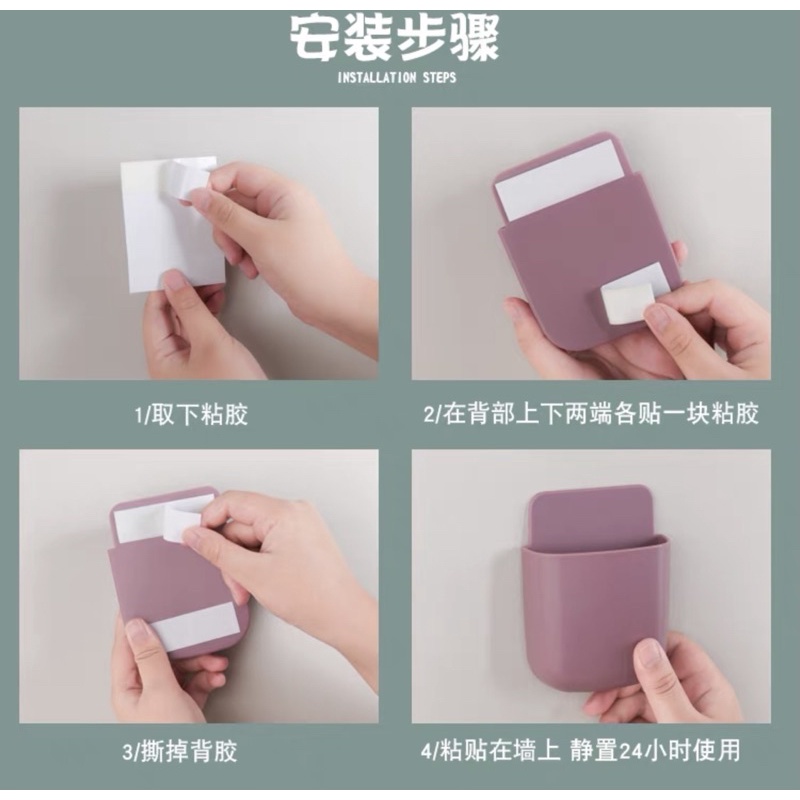 安装步骤

INSTALLATION STEPS

1/取下粘胶

2/在背部上下两端各贴一块粘胶

3/撕掉背胶

4/粘贴在墙上 静置24小时使用