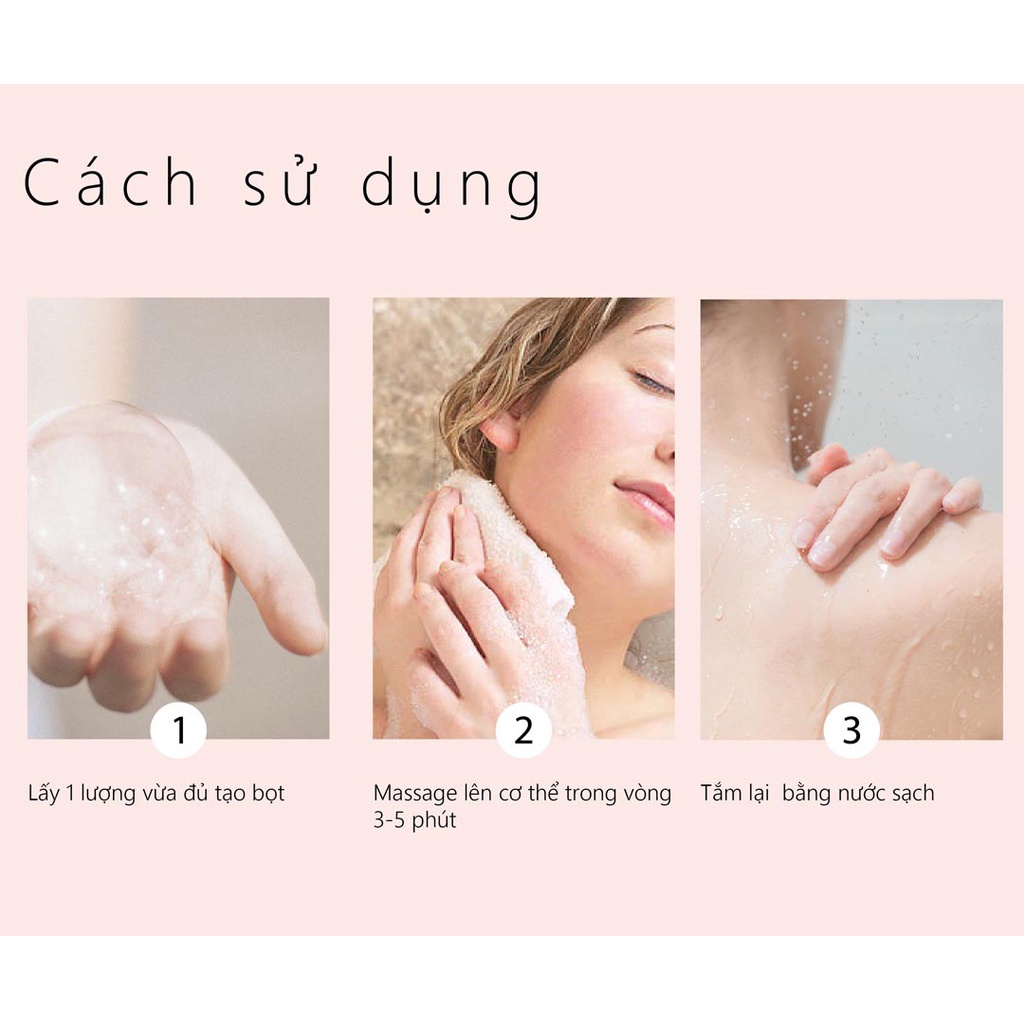 Cách sử dụng

1

Lấy 1 lượng vừa đủ tạo bọt

2

Massage lên cơ thể trong vòng 3-5 phút

3

Tắm lại  bằng nước sạch