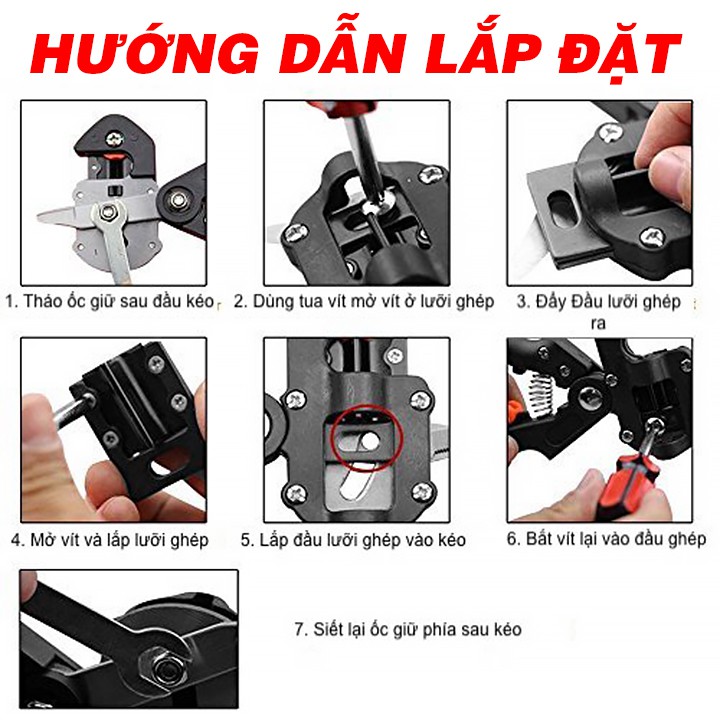 HƯỚNG DẪN LẮP ĐẶT

1. Tháo ốc giữ sau đầu kéo

2. Dùng tua vít mở vít ở lưỡi ghép

3. Đẩy Đầu lưỡi ghép ra

4. Mở vít và lắp lưỡi ghép

5. Lắp đầu lưỡi ghép vào kéo

6. Bắt vít lại vào đầu ghép

7. Siết lại ốc giữ phía sau kéo