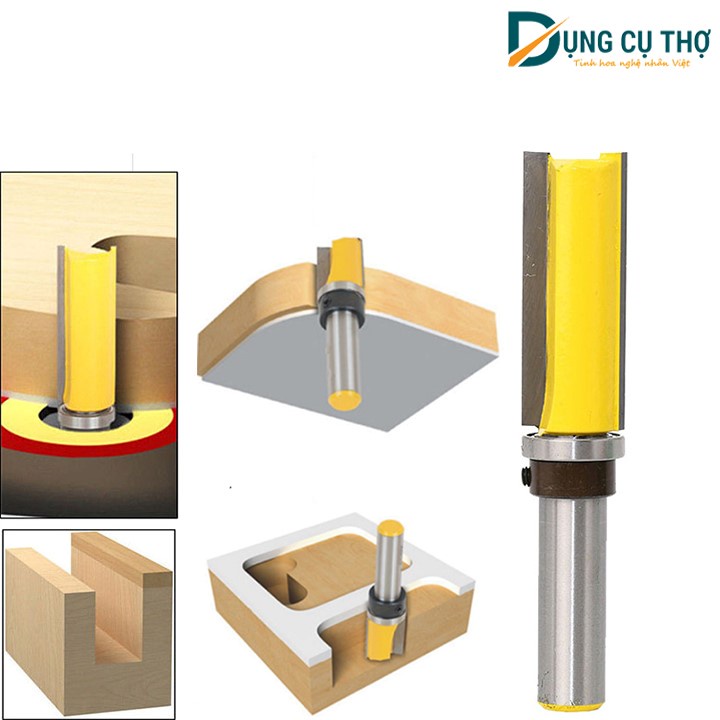 DỤNG CỤ THỢ
Tinh hoa nghệ nhân Việt