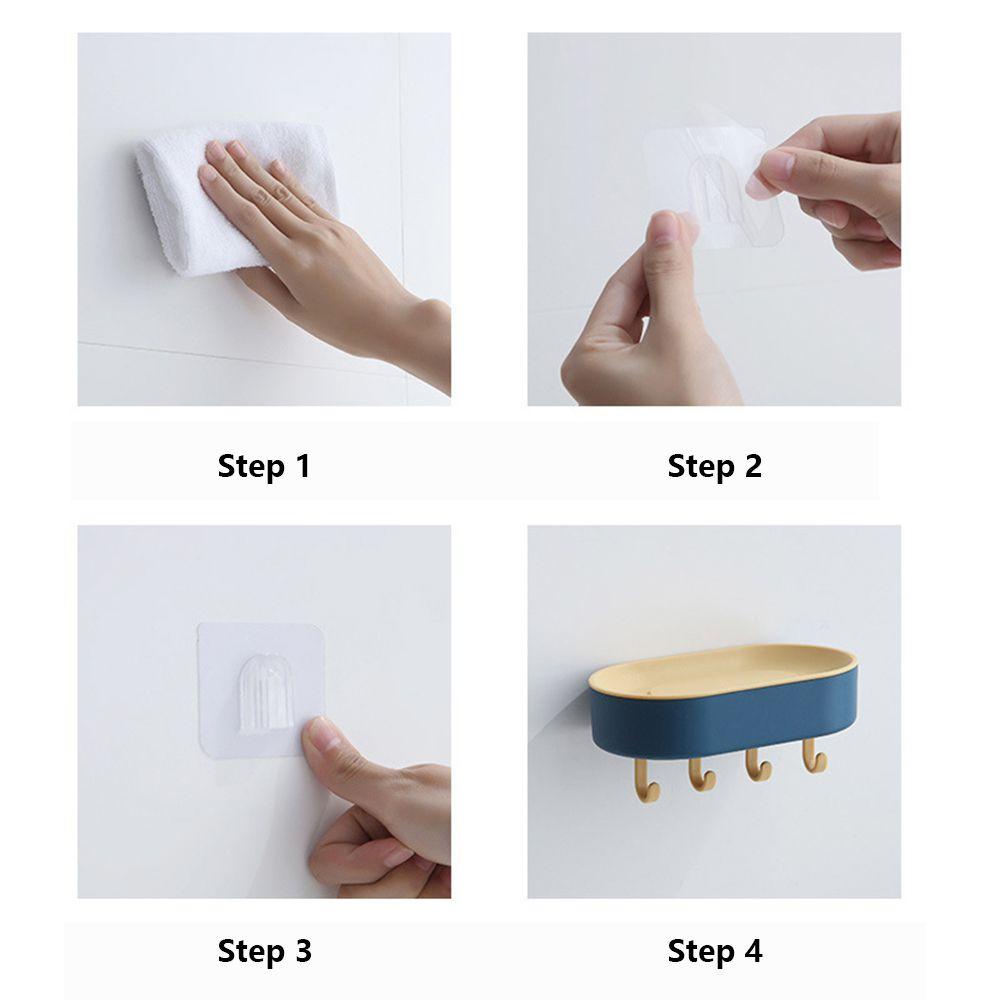 Step 1

Step 2

Step 3

Step 4