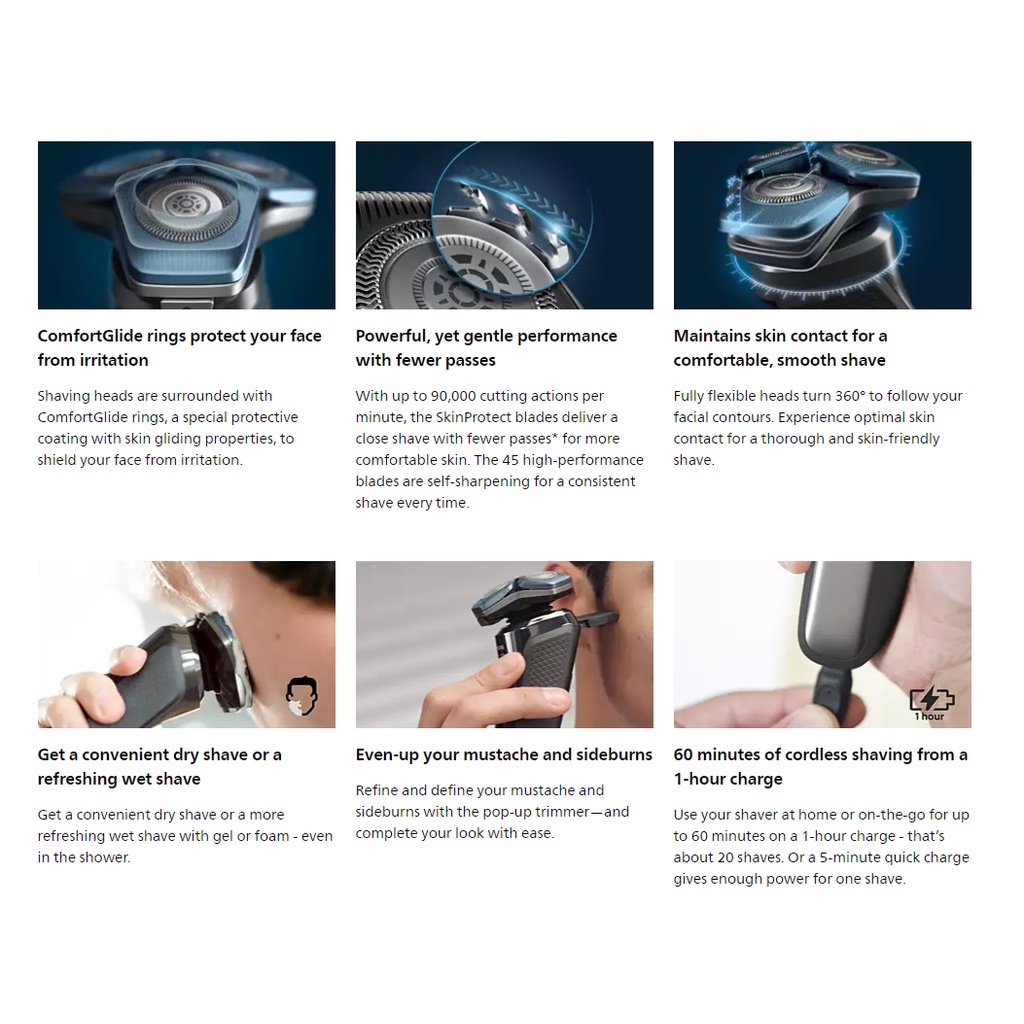 ComfortGlide rings protect your face from irritation

Shaving heads are surrounded with ComfortGlide rings, a special protective coating with skin gliding properties, to shield your face from irritation.

Powerful, yet gentle performance with fewer passes

With up to 90,000 cutting actions per minute, the SkinProtect blades deliver a close shave with fewer passes* for more comfortable skin. The 45 high-performance blades are self-sharpening for a consistent shave every time.

Maintains skin contact for a comfortable, smooth shave

Fully flexible heads turn 360° to follow your facial contours. Experience optimal skin contact for a thorough and skin-friendly shave.

Get a convenient dry shave or a refreshing wet shave

Get a convenient dry shave or a more refreshing wet shave with gel or foam - even in the shower.

Even-up your mustache and sideburns

Refine and define your mustache and sideburns with the pop-up trimmer—and complete your look with ease.

1 hour

60 minutes of cordless shaving from a 1-hour charge

Use your shaver at home or on-the-go for up to 60 minutes on a 1-hour charge - that's about 20 shaves. Or a 5-minute quick charge gives enough power for one shave.