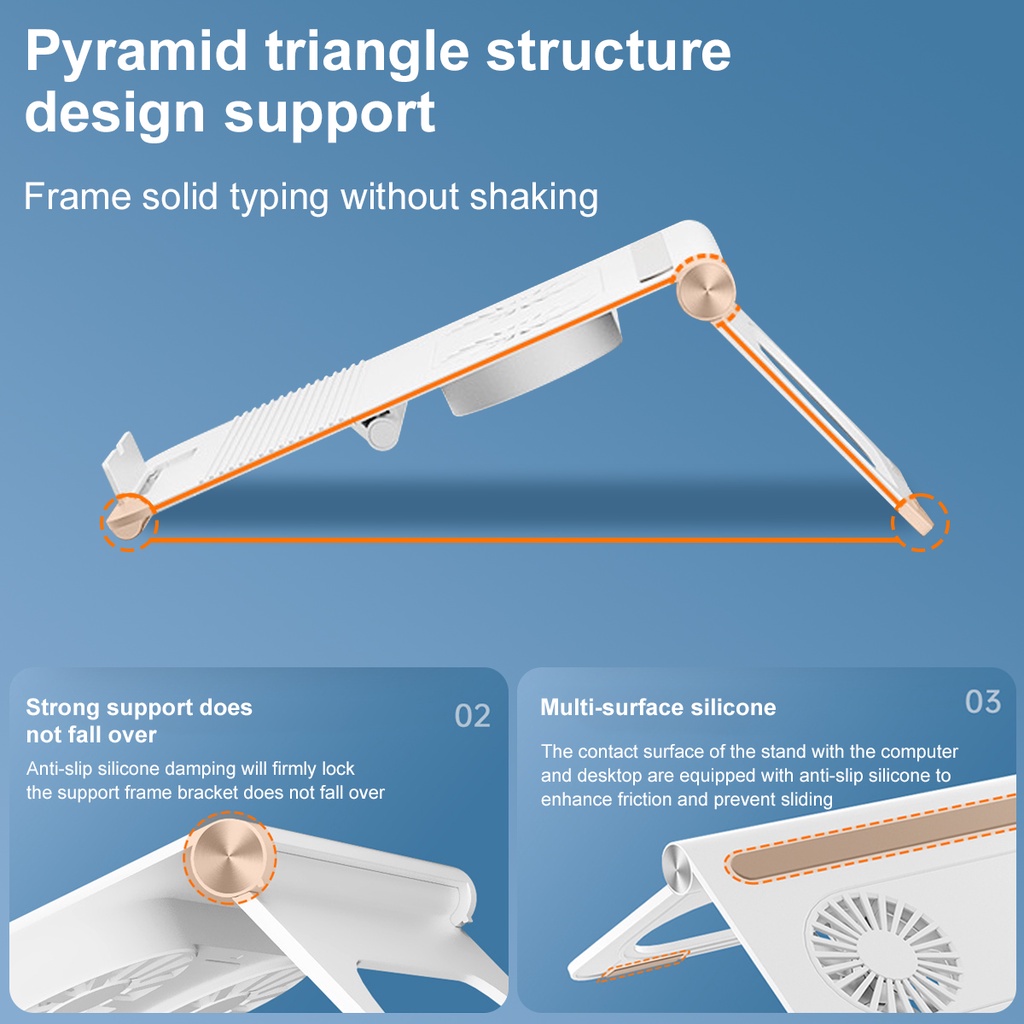 Pyramid triangle structure design support

Frame solid typing without shaking

Strong support does not fall over

02

Anti-slip silicone damping will firmly lock the support frame bracket does not fall over

Multi-surface silicone

03

The contact surface of the stand with the computer and desktop are equipped with anti-slip silicone to enhance friction and prevent sliding