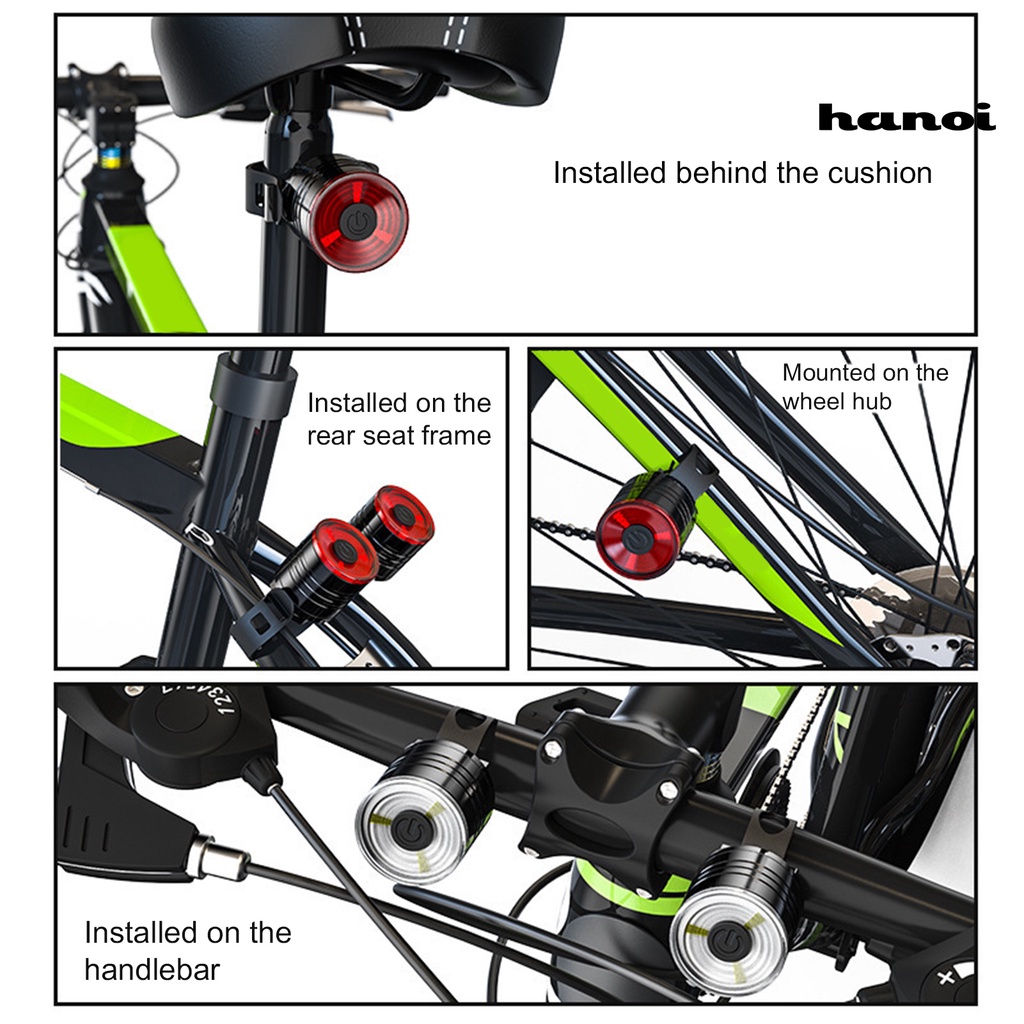 hanoi

Installed behind the cushion

Installed on the rear seat frame

Mounted on the wheel hub

Installed on the handlebar