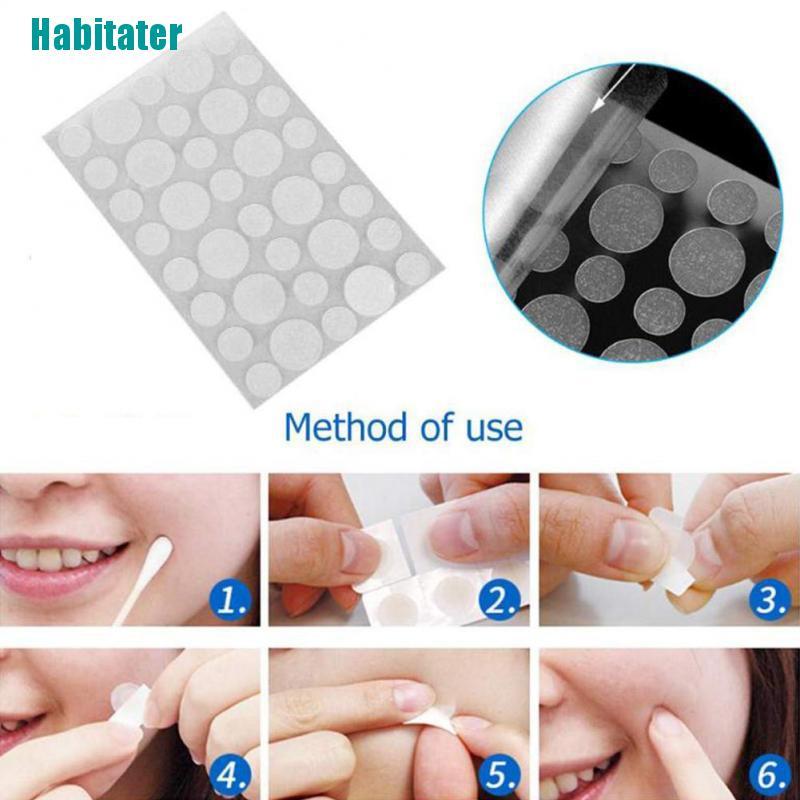 Habitater

Method of use

1.

2.

3.

4.

5.

6.