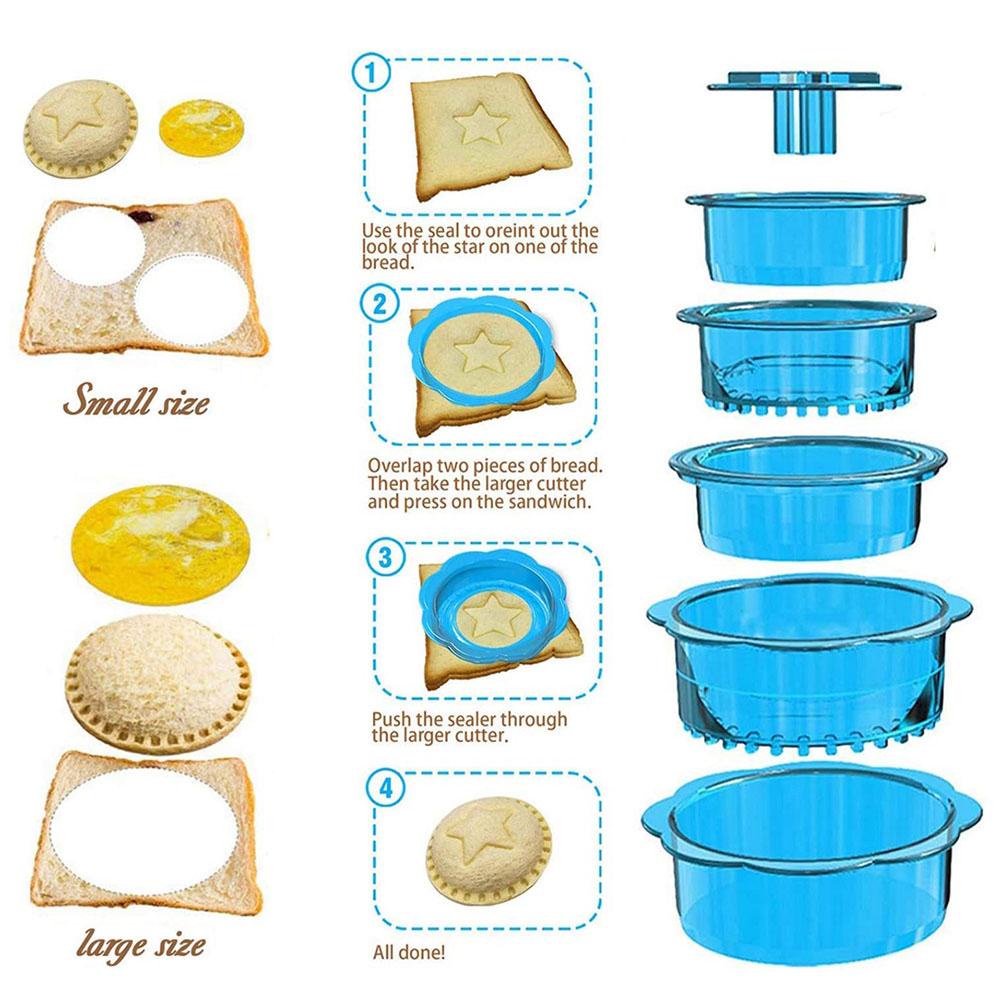 Small size

large size

1

Use the seal to oreint out the look of the star on one of the bread.

2

Overlap two pieces of bread. Then take the larger cutter and press on the sandwich.

3

Push the sealer through the larger cutter.

4

All done!