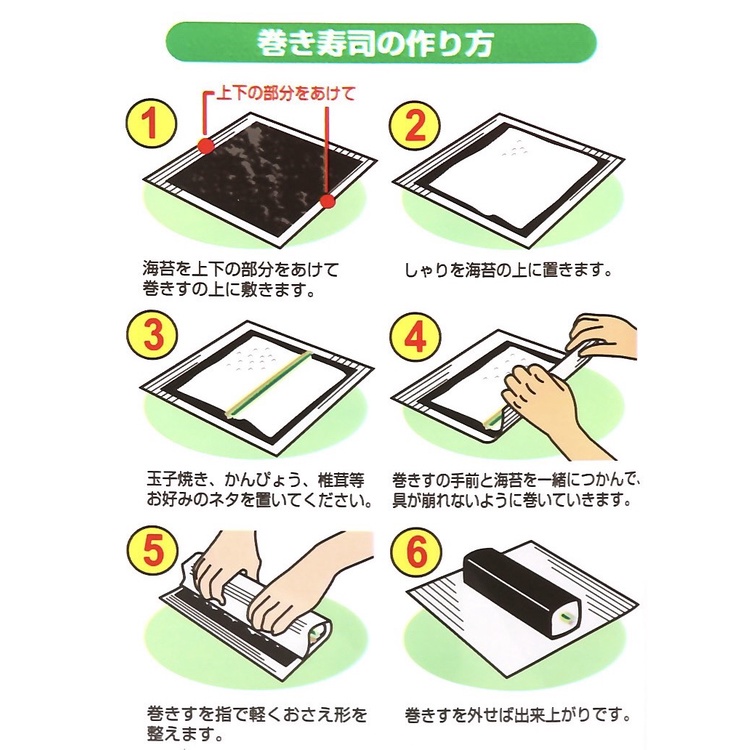 巻き寿司の作り方

1

上下の部分をあけて

海苔を上下の部分をあけて巻きすの上に敷きます。

2

しゃりを海苔の上に置きます。

3

玉子焼き、かんぴょう、椎茸等お好みのネタを置いてください。

4

巻きすの手前と海苔を一緒につかんで、具が崩れないように巻いていきます。

5

巻きすを指で軽くおさえ形を整えます。

6

巻きすを外せば出来上がりです。