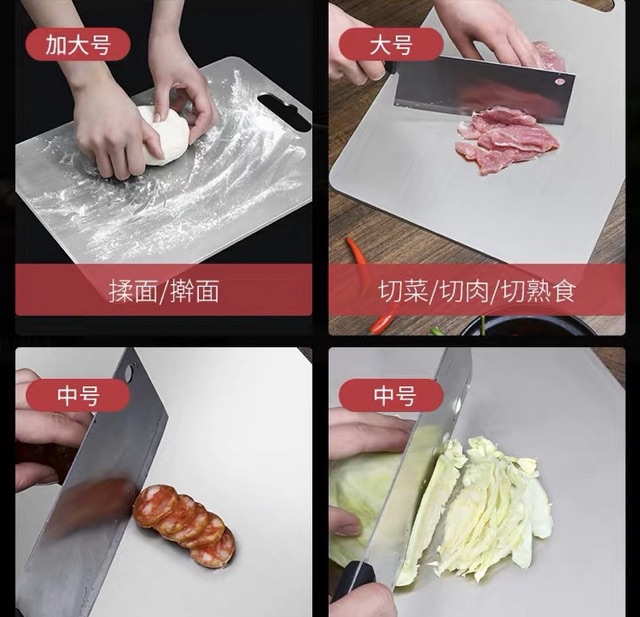 加大号

揉面/擀面

大号

切菜/切肉/切熟食

中号

中号